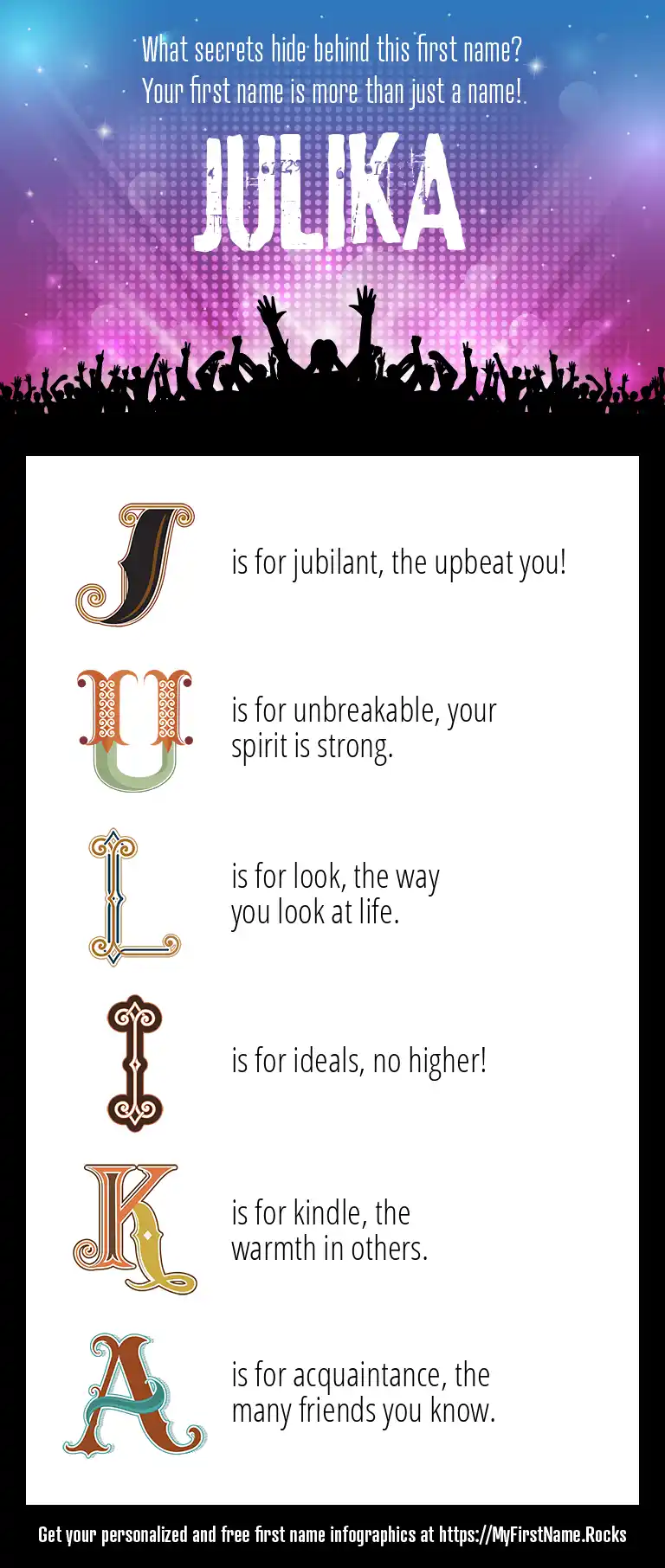 What secrets hide behind this first name?
Your first name is more than just a name!

JULIKA

J is for jubilant, the upbeat you!

U is for unbreakable, your spirit is strong.

L is for look, the way you look at life.

I is for ideals, no higher!

K is for kindle, the warmth in others.

A is for acquaintance, the many friends you know.

Get your personalized and free first name infographics at https://MyFirstName.Rocks