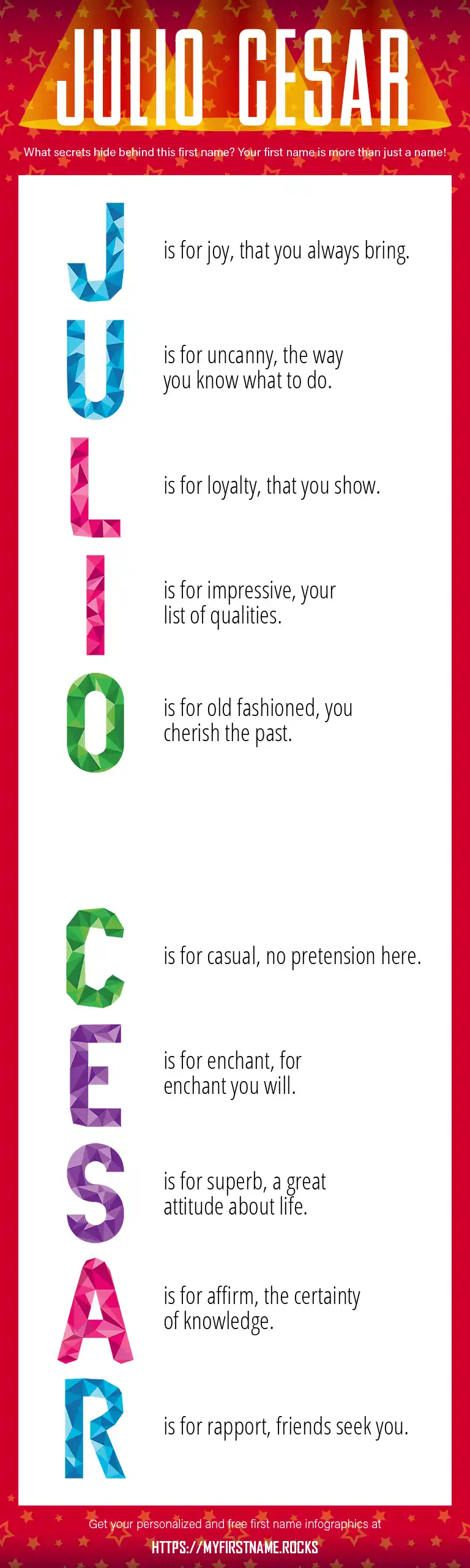 JULIO CESAR

What secrets hide behind this first name? Your first name is more than just a name!

J is for joy, that you always bring.

U is for uncanny, the way you know what to do.

L is for loyalty, that you show.

I is for impressive, your list of qualities.

O is for old fashioned, you cherish the past.

C is for casual, no pretension here.

E is for enchant, for enchant you will.

S is for superb, a great attitude about life.

A is for affirm, the certainty of knowledge.

R is for rapport, friends seek you.

Get your personalized and free first name infographics at

HTTPS://MYFIRSTNAME.ROCKS