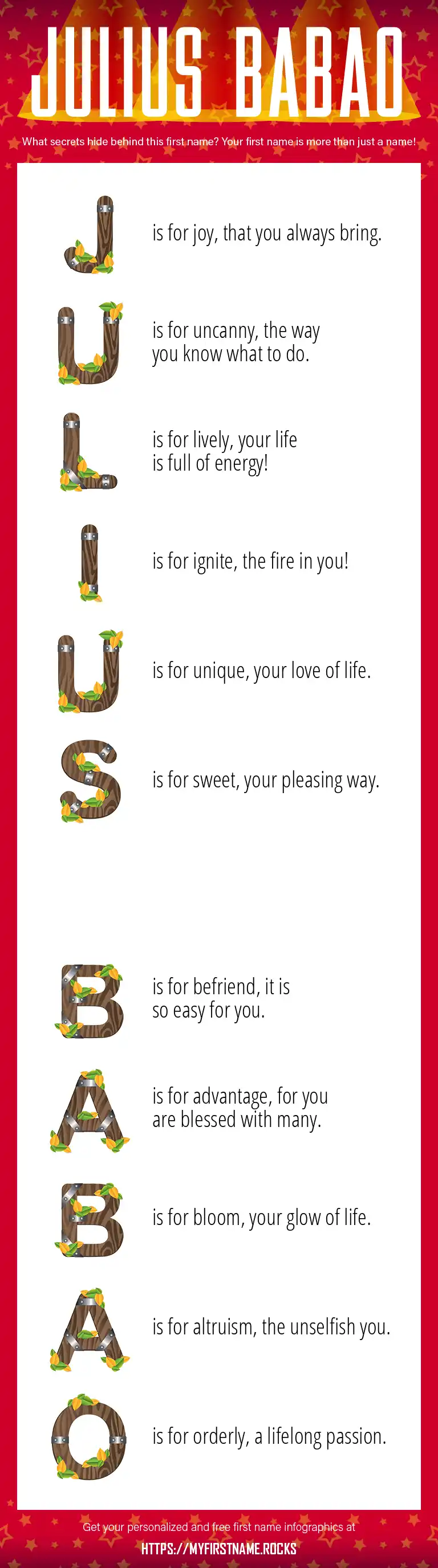 JULIUS BABAO

What secrets hide behind this first name? Your first name is more than just a name!

J is for joy, that you always bring.

U is for uncanny, the way you know what to do.

L is for lively, your life is full of energy!

I is for ignite, the fire in you!

U is for unique, your love of life.

S is for sweet, your pleasing way.

B is for befriend, it is so easy for you.

A is for advantage, for you are blessed with many.

B is for bloom, your glow of life.

A is for altruism, the unselfish you.

O is for orderly, a lifelong passion.

Get your personalized and free first name infographics at

HTTPS://MYFIRSTNAME.ROCKS