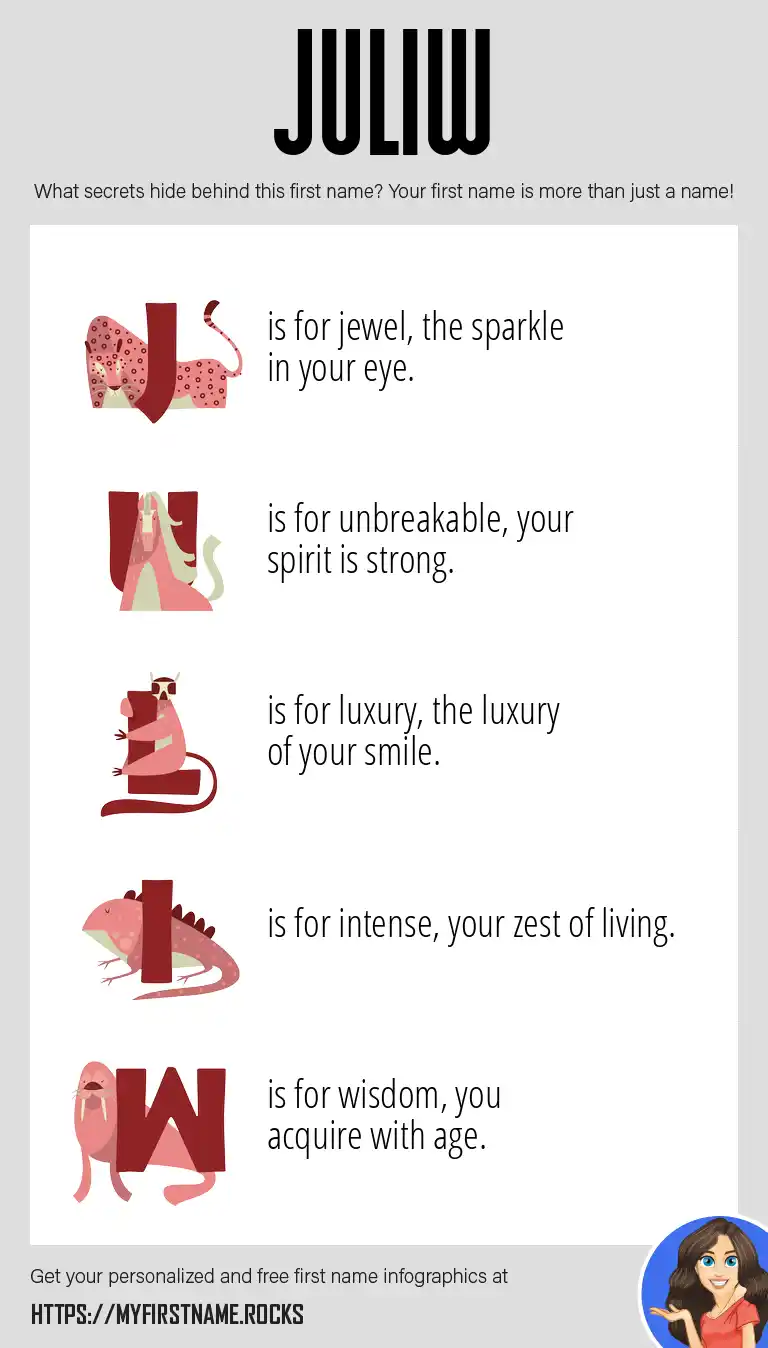 JULIW

What secrets hide behind this first name? Your first name is more than just a name!

J is for jewel, the sparkle in your eye.

U is for unbreakable, your spirit is strong.

L is for luxury, the luxury of your smile.

I is for intense, your zest of living.

W is for wisdom, you acquire with age.

Get your personalized and free first name infographics at

HTTPS://MYFIRSTNAME.ROCKS