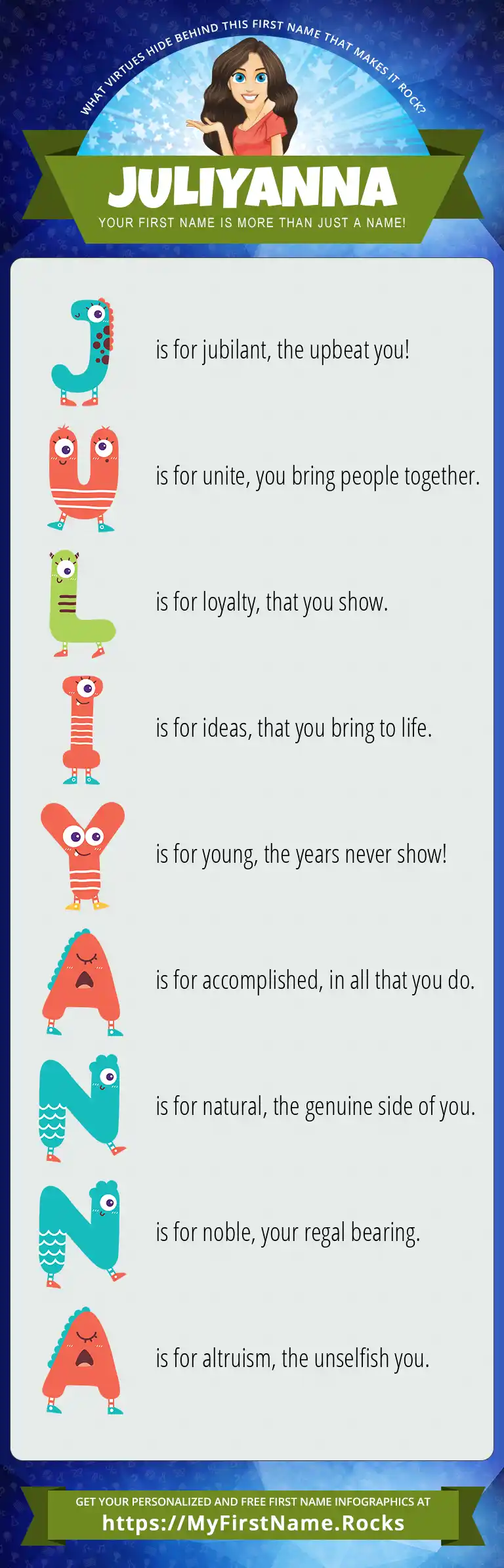 WHAT VIRTUES HIDE BEHIND THIS FIRST NAME THAT MAKES IT ROCK?

JULIYANNA

YOUR FIRST NAME IS MORE THAN JUST A NAME!

J is for jubilant, the upbeat you!

U is for unite, you bring people together.

L is for loyalty, that you show.

I is for ideas, that you bring to life.

Y is for young, the years never show!

A is for accomplished, in all that you do.

N is for natural, the genuine side of you.

N is for noble, your regal bearing.

A is for altruism, the unselfish you.

GET YOUR PERSONALIZED AND FREE FIRST NAME INFOGRAPHICS AT

https://MyFirstName.Rocks