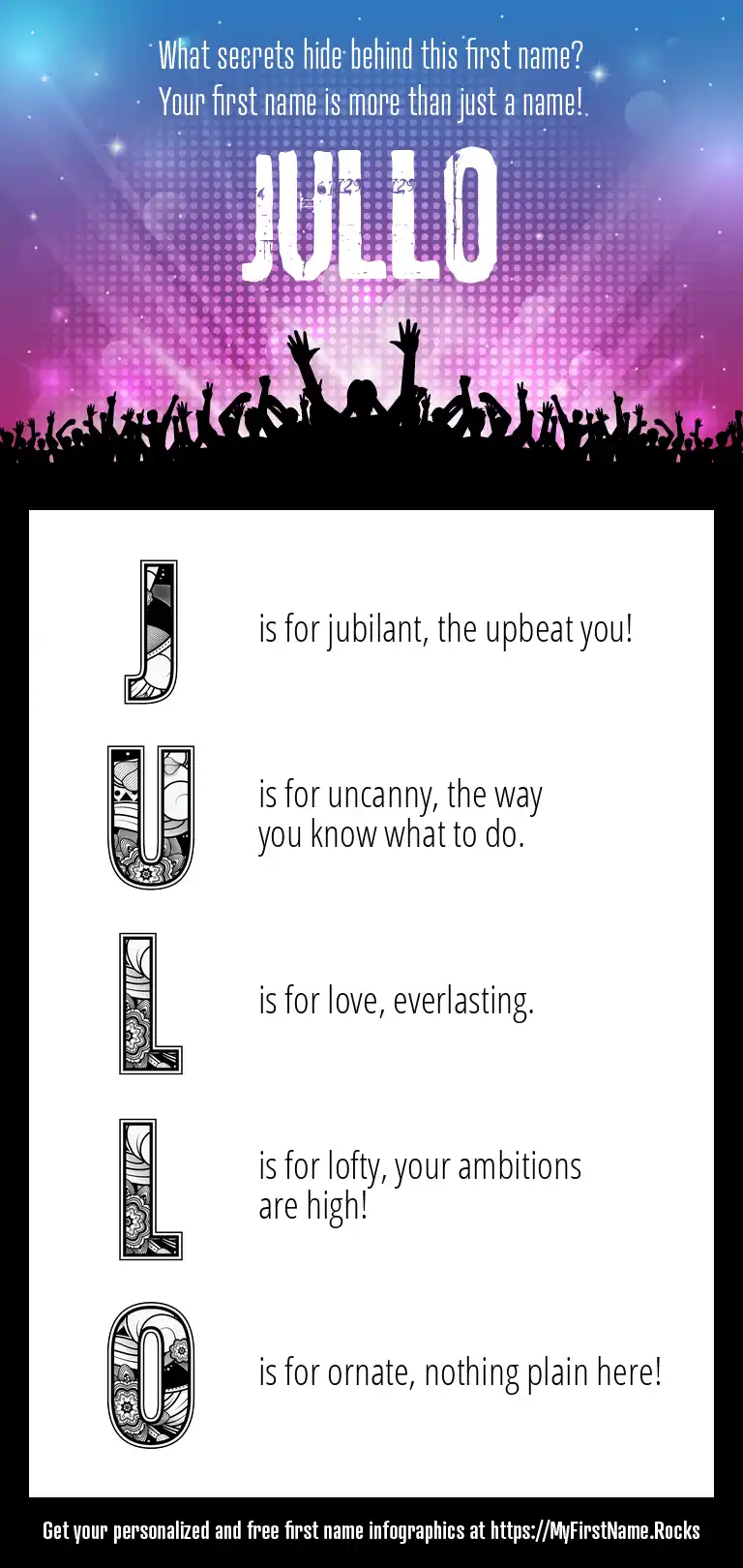 What secrets hide behind this first name?
Your first name is more than just a name!

JULLO

J is for jubilant, the upbeat you!

U is for uncanny, the way you know what to do.

L is for love, everlasting.

L is for lofty, your ambitions are high!

O is for ornate, nothing plain here!

Get your personalized and free first name infographics at https://MyFirstName.Rocks