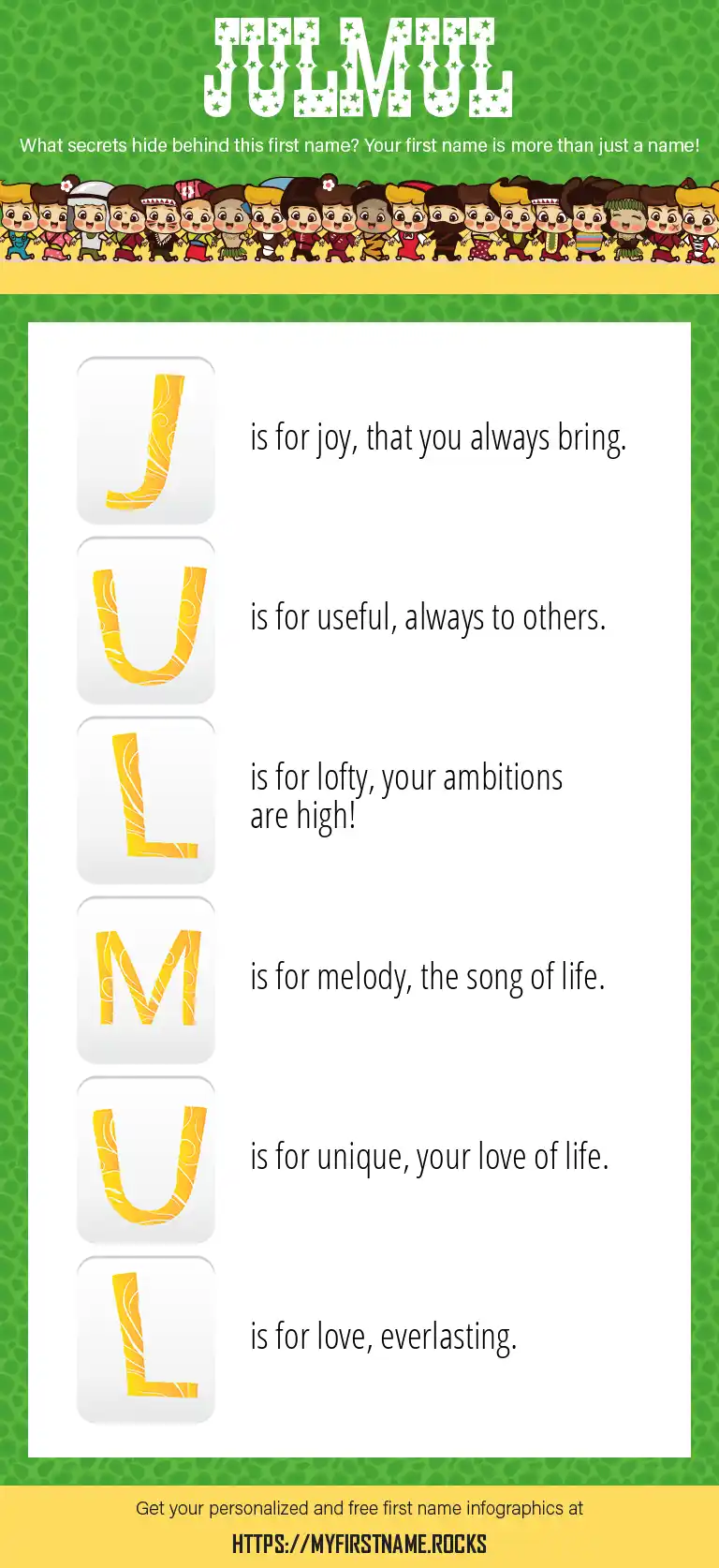 JULMUL

What secrets hide behind this first name? Your first name is more than just a name!

J is for joy, that you always bring.

U is for useful, always to others.

L is for lofty, your ambitions are high!

M is for melody, the song of life.

U is for unique, your love of life.

L is for love, everlasting.

Get your personalized and free first name infographics at

HTTPS://MYFIRSTNAME.ROCKS