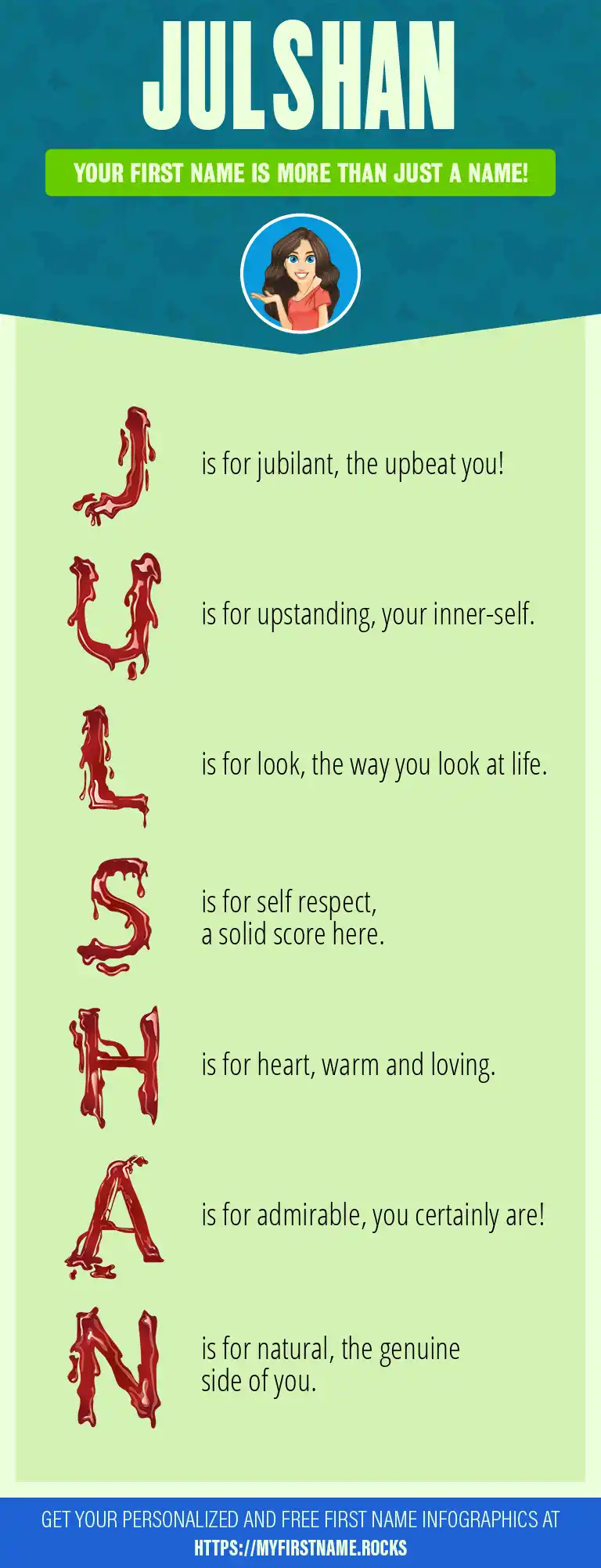 JULSHAN

YOUR FIRST NAME IS MORE THAN JUST A NAME!

J is for jubilant, the upbeat you!

U is for upstanding, your inner-self.

L is for look, the way you look at life.

S is for self respect, a solid score here.

H is for heart, warm and loving.

A is for admirable, you certainly are!

N is for natural, the genuine side of you.

GET YOUR PERSONALIZED AND FREE FIRST NAME INFOGRAPHICS AT HTTPS://MYFIRSTNAME.ROCKS