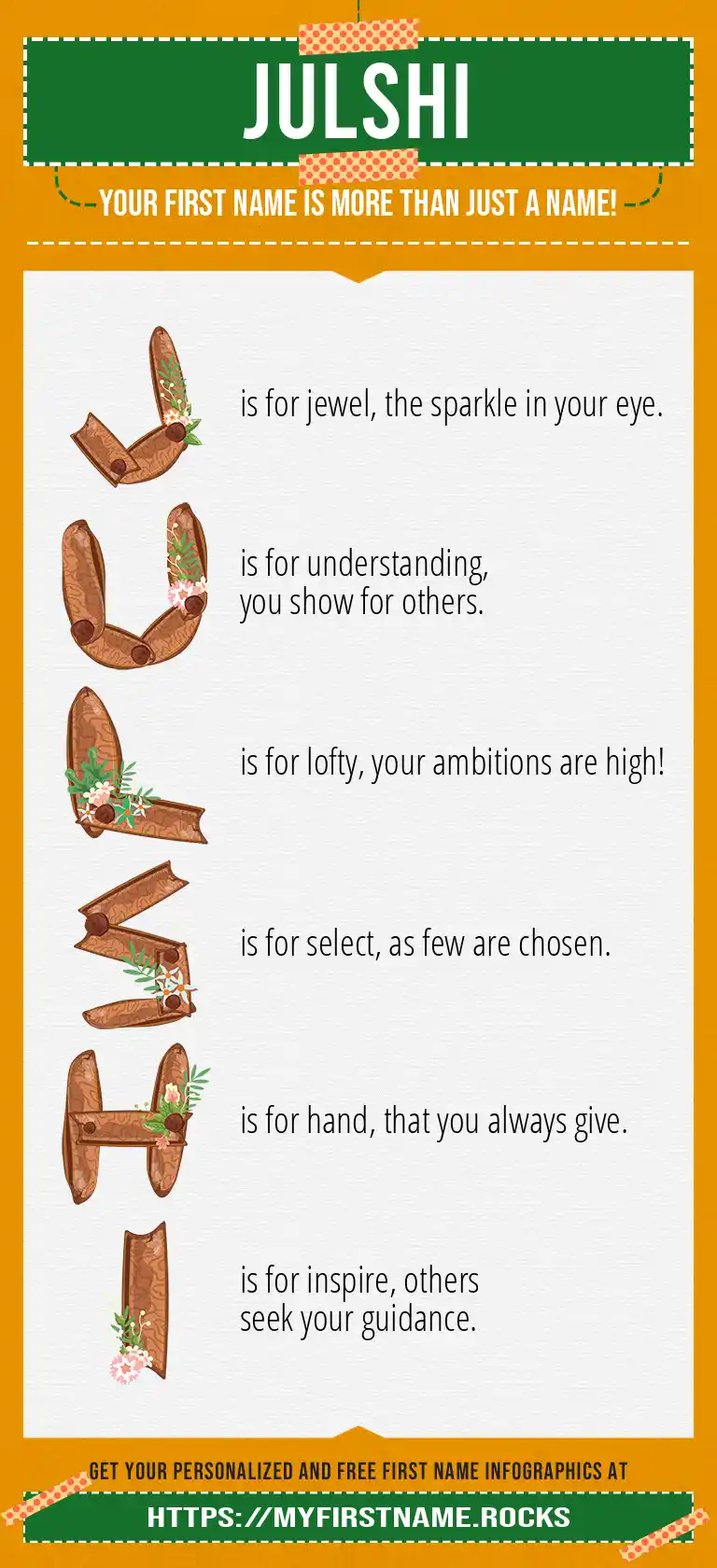 JULSHI

YOUR FIRST NAME IS MORE THAN JUST A NAME!

J is for jewel, the sparkle in your eye.

U is for understanding, you show for others.

L is for lofty, your ambitions are high!

S is for select, as few are chosen.

H is for hand, that you always give.

I is for inspire, others seek your guidance.

GET YOUR PERSONALIZED AND FREE FIRST NAME INFOGRAPHICS AT

HTTPS://MYFIRSTNAME.ROCKS