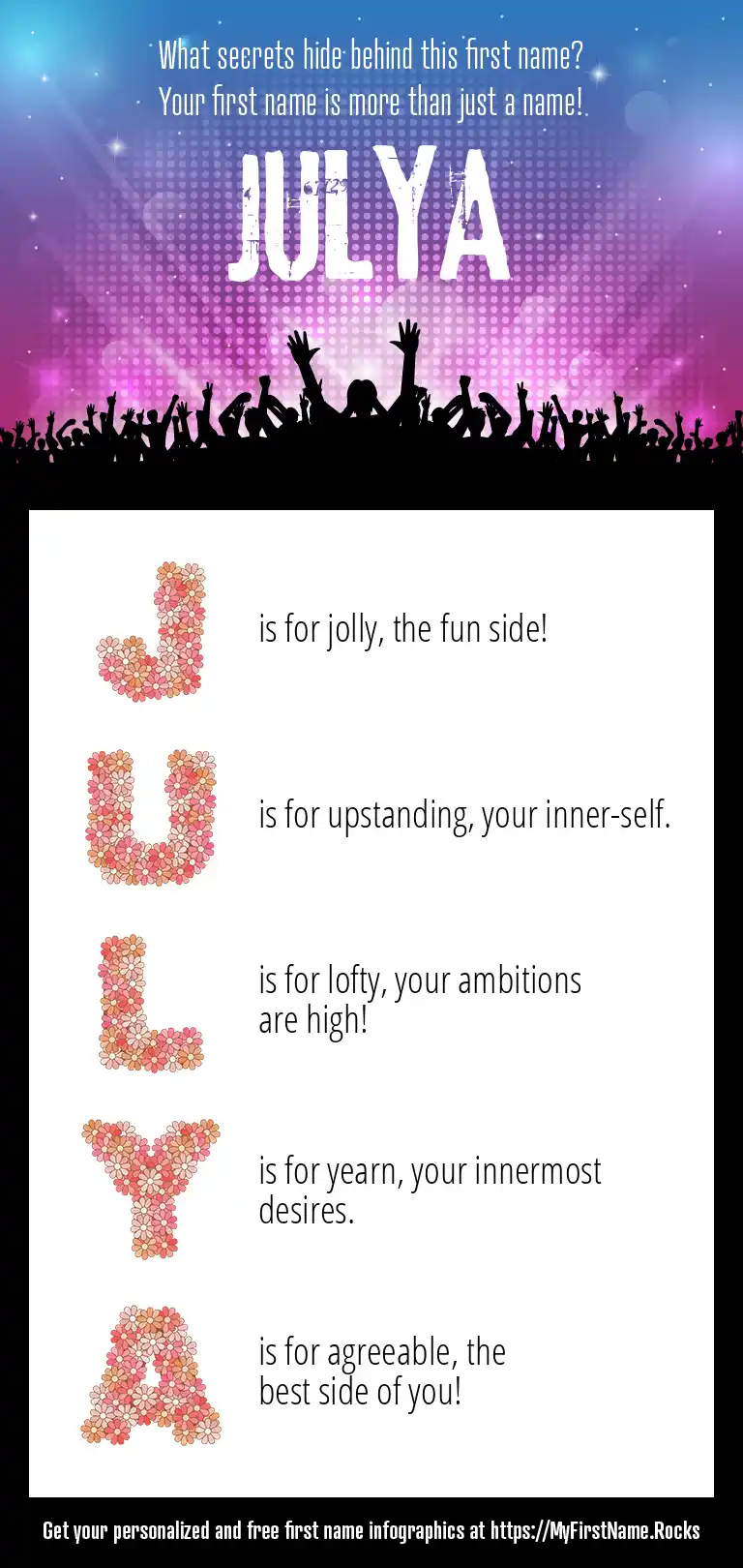 What secrets hide behind this first name?
Your first name is more than just a name!

JULYA

J is for jolly, the fun side!

U is for upstanding, your inner-self.

L is for lofty, your ambitions are high!

Y is for yearn, your innermost desires.

A is for agreeable, the best side of you!

Get your personalized and free first name infographics at https://MyFirstName.Rocks