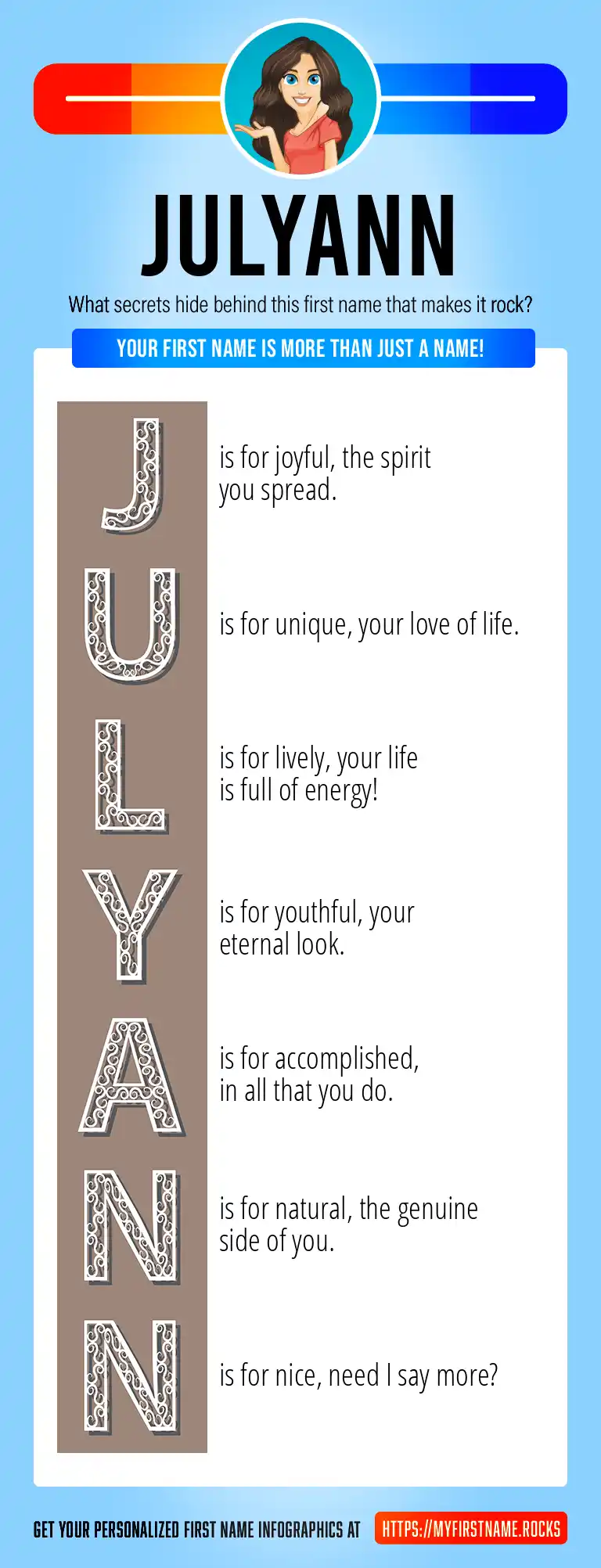 JULYANN

What secrets hide behind this first name that makes it rock?

YOUR FIRST NAME IS MORE THAN JUST A NAME!

J is for joyful, the spirit you spread.

U is for unique, your love of life.

L is for lively, your life is full of energy!

Y is for youthful, your eternal look.

A is for accomplished, in all that you do.

N is for natural, the genuine side of you.

N is for nice, need I say more?

GET YOUR PERSONALIZED FIRST NAME INFOGRAPHICS AT HTTPS://MYFIRSTNAME.ROCKS