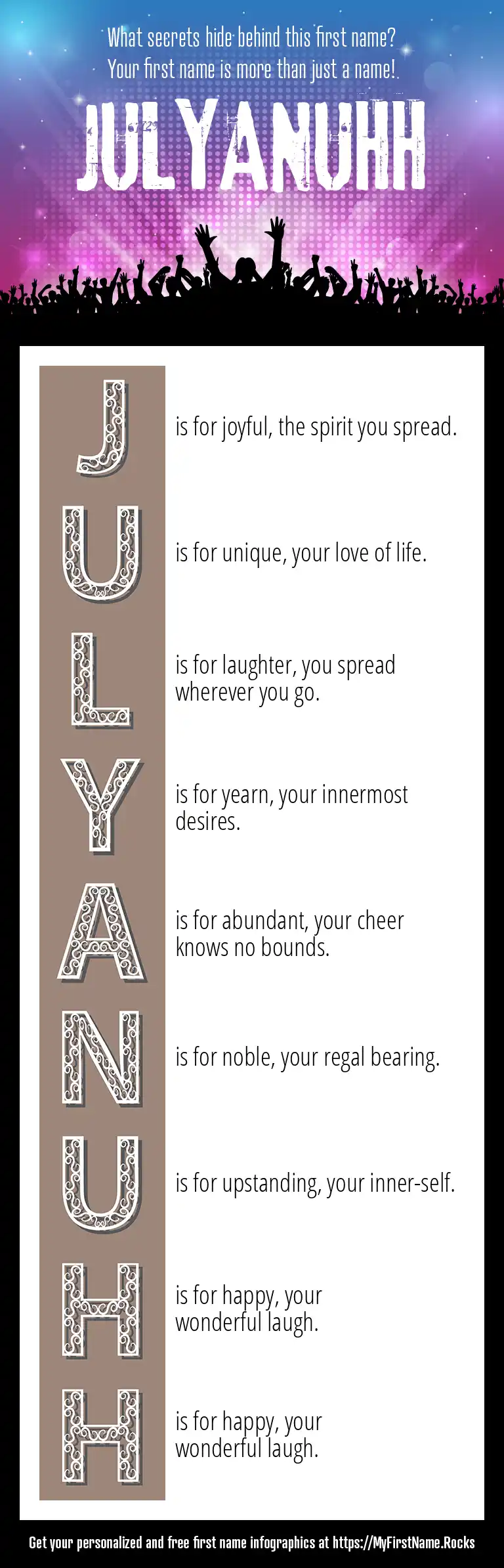 What secrets hide behind this first name?
Your first name is more than just a name!

JULYANUHH

J is for joyful, the spirit you spread.

U is for unique, your love of life.

L is for laughter, you spread wherever you go.

Y is for yearn, your innermost desires.

A is for abundant, your cheer knows no bounds.

N is for noble, your regal bearing.

U is for upstanding, your inner-self.

H is for happy, your wonderful laugh.

H is for happy, your wonderful laugh.

Get your personalized and free first name infographics at https://MyFirstName.Rocks