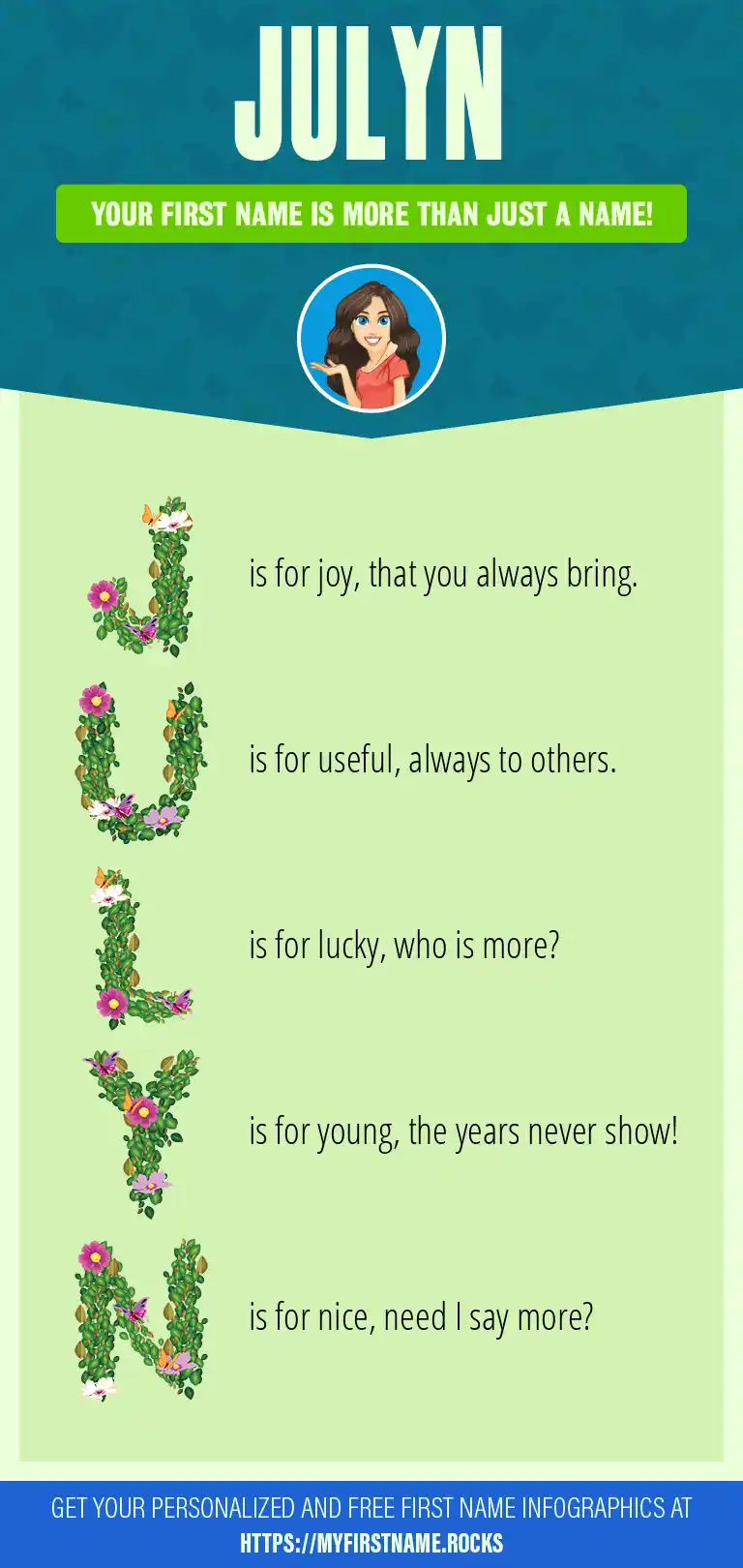 JULYN

YOUR FIRST NAME IS MORE THAN JUST A NAME!

J is for joy, that you always bring.

U is for useful, always to others.

L is for lucky, who is more?

Y is for young, the years never show!

N is for nice, need I say more?

GET YOUR PERSONALIZED AND FREE FIRST NAME INFOGRAPHICS AT HTTPS://MYFIRSTNAME.ROCKS