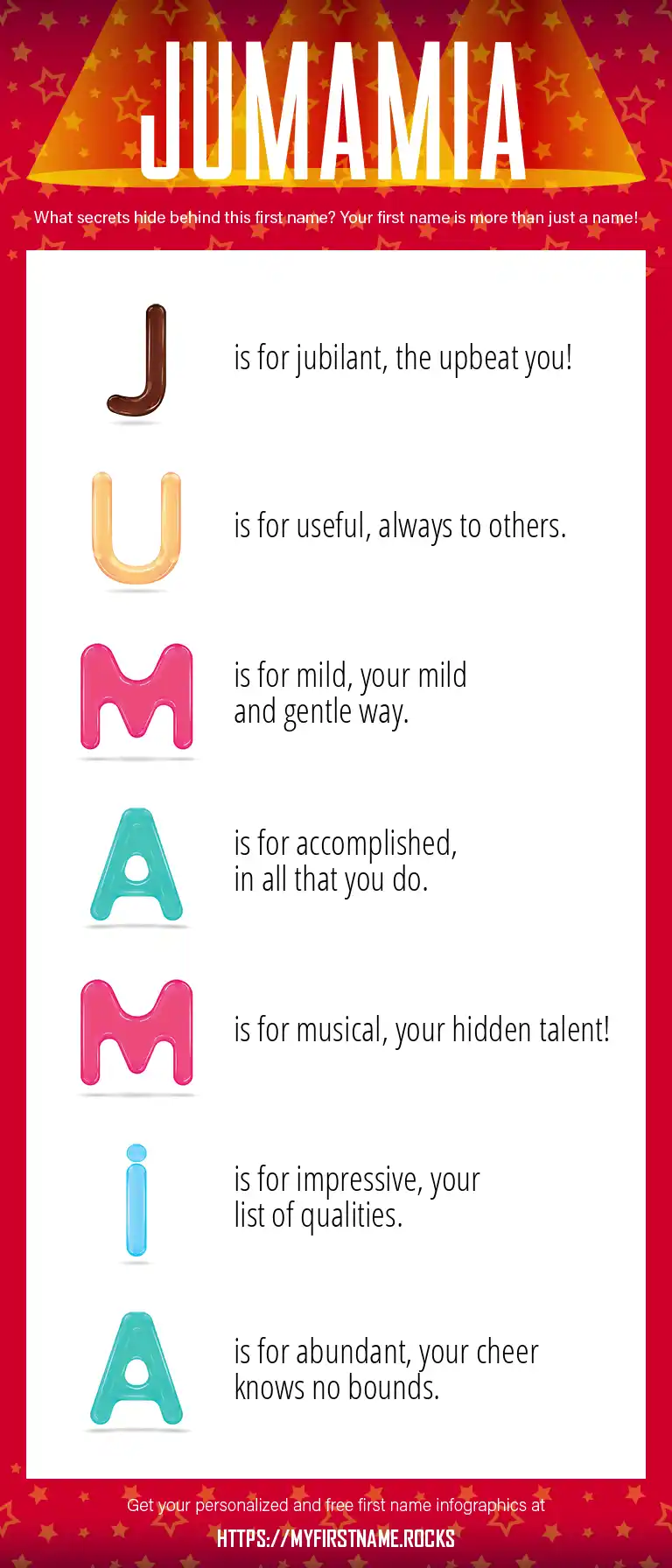 JUMAMIA

What secrets hide behind this first name? Your first name is more than just a name!

J is for jubilant, the upbeat you!

U is for useful, always to others.

M is for mild, your mild and gentle way.

A is for accomplished, in all that you do.

M is for musical, your hidden talent!

i is for impressive, your list of qualities.

A is for abundant, your cheer knows no bounds.

Get your personalized and free first name infographics at

HTTPS://MYFIRSTNAME.ROCKS