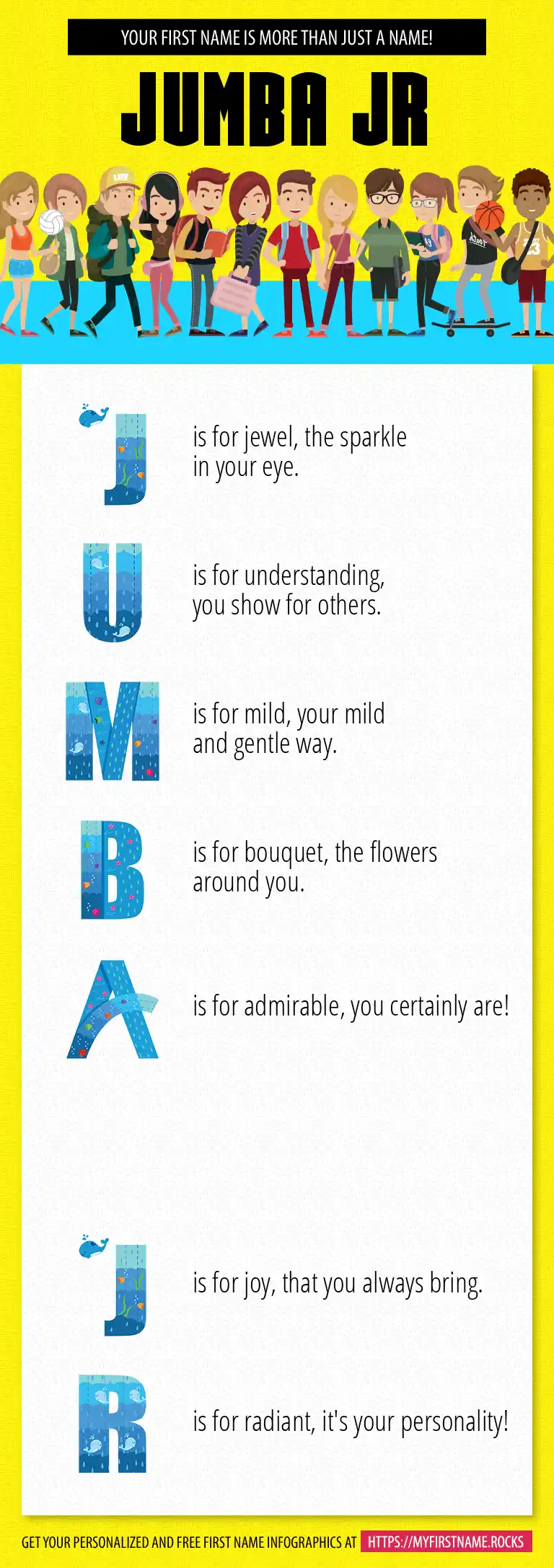 YOUR FIRST NAME IS MORE THAN JUST A NAME!

JUMBA JR

J is for jewel, the sparkle in your eye.

U is for understanding, you show for others.

M is for mild, your mild and gentle way.

B is for bouquet, the flowers around you.

A is for admirable, you certainly are!

J is for joy, that you always bring.

R is for radiant, it's your personality!

GET YOUR PERSONALIZED AND FREE FIRST NAME INFOGRAPHICS AT HTTPS://MYFIRSTNAME.ROCKS