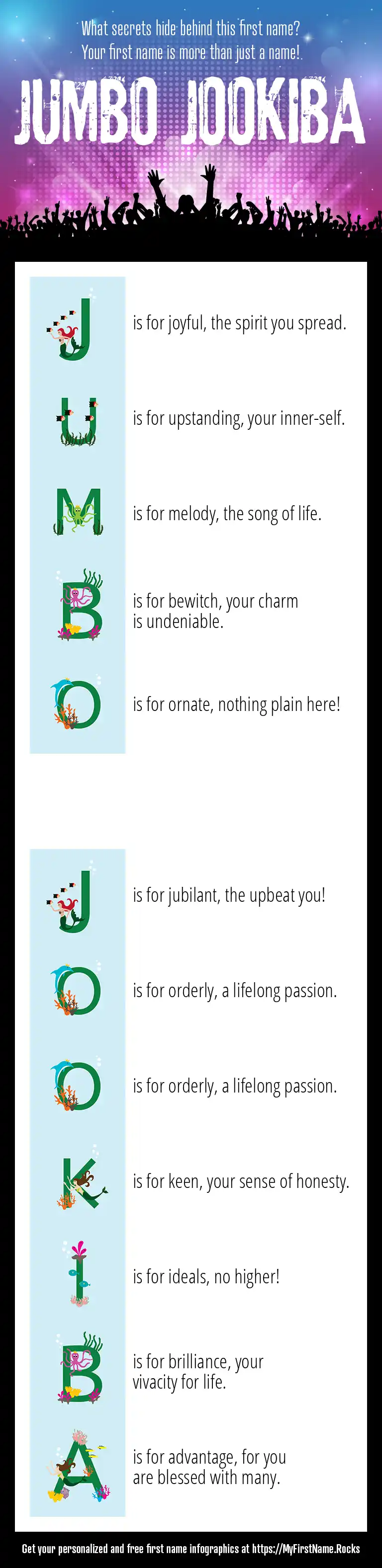 What secrets hide behind this first name?
Your first name is more than just a name!

JUMBO JOOKIBA

J is for joyful, the spirit you spread.

U is for upstanding, your inner-self.

M is for melody, the song of life.

B is for bewitch, your charm is undeniable.

O is for ornate, nothing plain here!

J is for jubilant, the upbeat you!

O is for orderly, a lifelong passion.

O is for orderly, a lifelong passion.

K is for keen, your sense of honesty.

I is for ideals, no higher!

B is for brilliance, your vivacity for life.

A is for advantage, for you are blessed with many.

Get your personalized and free first name infographics at https://MyFirstName.Rocks