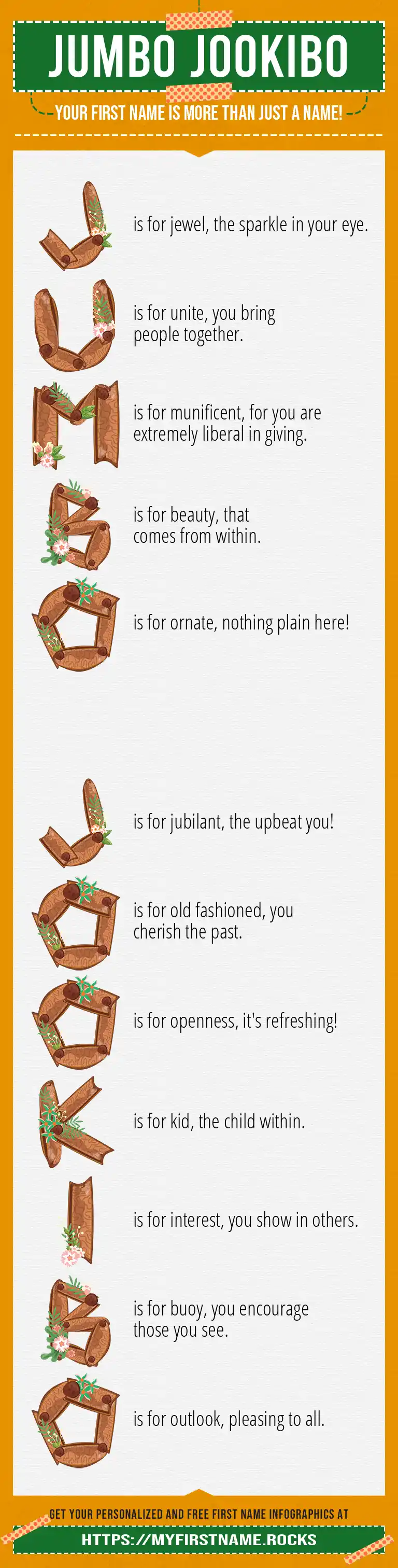 JUMBO JOOKIBO

YOUR FIRST NAME IS MORE THAN JUST A NAME!

J is for jewel, the sparkle in your eye.

U is for unite, you bring people together.

M is for munificent, for you are extremely liberal in giving.

B is for beauty, that comes from within.

O is for ornate, nothing plain here!

J is for jubilant, the upbeat you!

O is for old fashioned, you cherish the past.

O is for openness, it's refreshing!

K is for kid, the child within.

I is for interest, you show in others.

B is for buoy, you encourage those you see.

O is for outlook, pleasing to all.

GET YOUR PERSONALIZED AND FREE FIRST NAME INFOGRAPHICS AT

HTTPS://MYFIRSTNAME.ROCKS