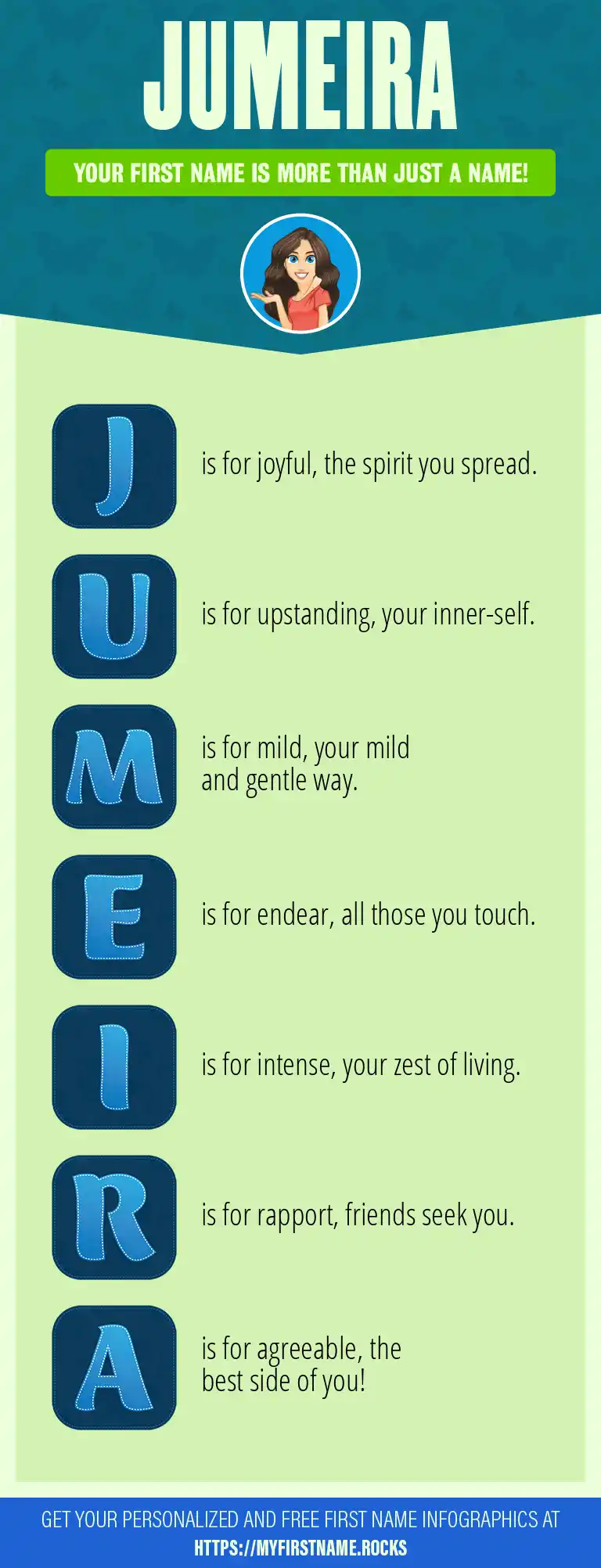 JUMEIRA

YOUR FIRST NAME IS MORE THAN JUST A NAME!

J is for joyful, the spirit you spread.

U is for upstanding, your inner-self.

M is for mild, your mild and gentle way.

E is for endear, all those you touch.

I is for intense, your zest of living.

R is for rapport, friends seek you.

A is for agreeable, the best side of you!

GET YOUR PERSONALIZED AND FREE FIRST NAME INFOGRAPHICS AT HTTPS://MYFIRSTNAME.ROCKS