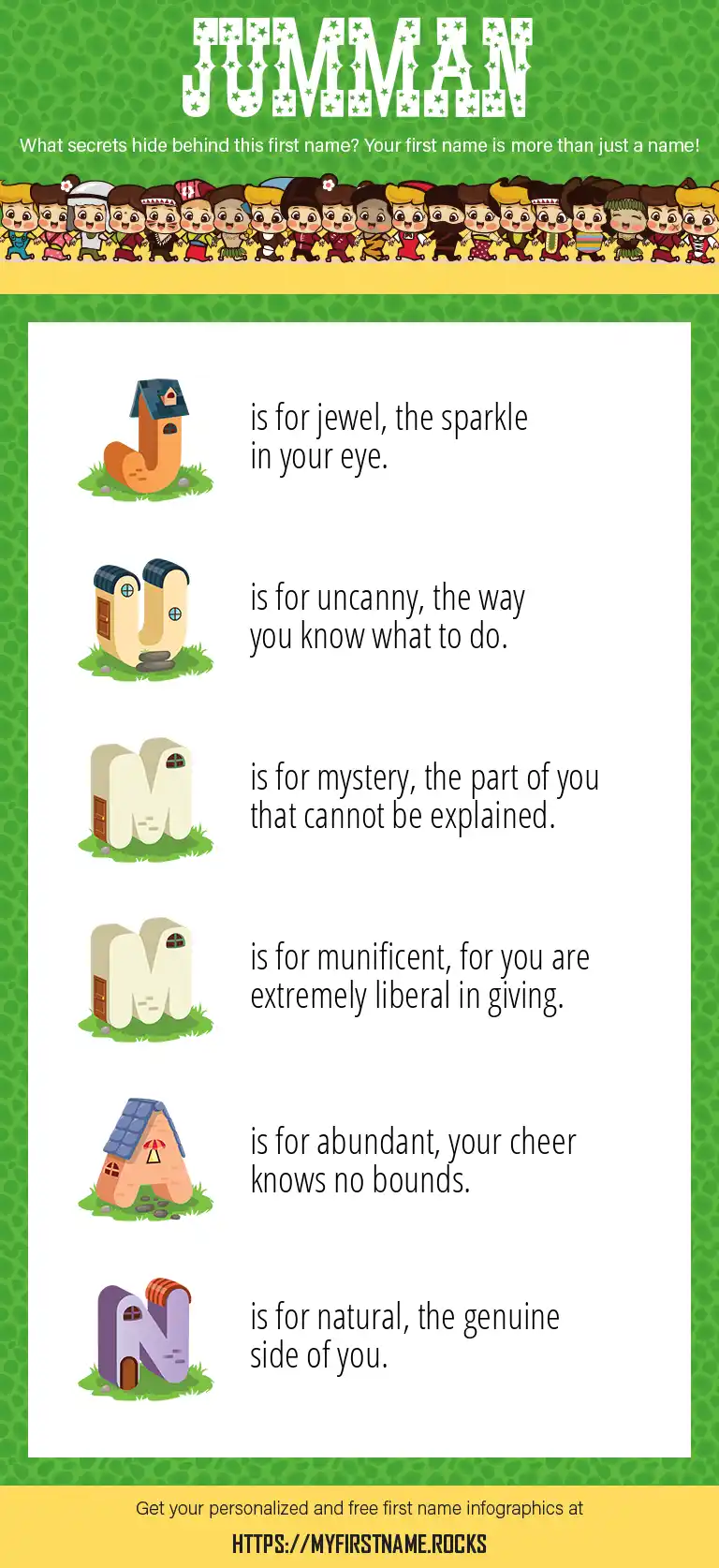 JUMMAN

What secrets hide behind this first name? Your first name is more than just a name!

J is for jewel, the sparkle in your eye.

U is for uncanny, the way you know what to do.

M is for mystery, the part of you that cannot be explained.

M is for munificent, for you are extremely liberal in giving.

A is for abundant, your cheer knows no bounds.

N is for natural, the genuine side of you.

Get your personalized and free first name infographics at

HTTPS://MYFIRSTNAME.ROCKS