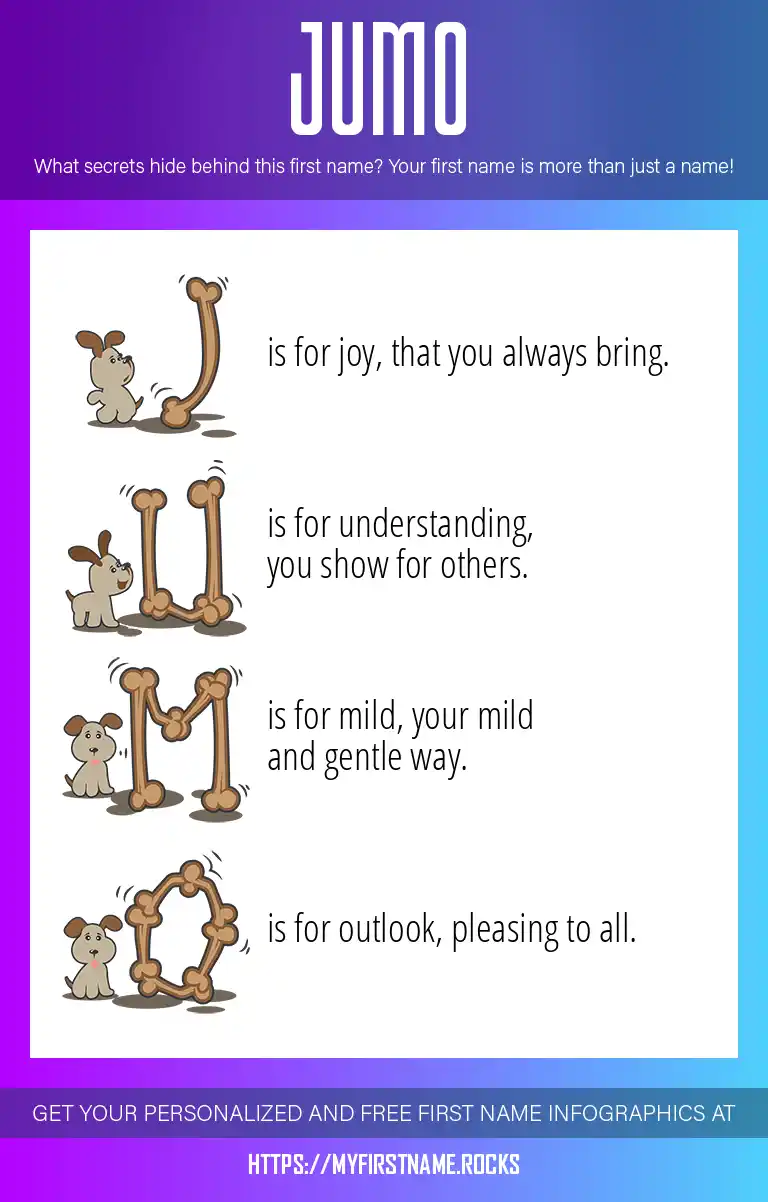 JUMO

What secrets hide behind this first name? Your first name is more than just a name!

J is for joy, that you always bring.

U is for understanding, you show for others.

M is for mild, your mild and gentle way.

O is for outlook, pleasing to all.

GET YOUR PERSONALIZED AND FREE FIRST NAME INFOGRAPHICS AT

HTTPS://MYFIRSTNAME.ROCKS