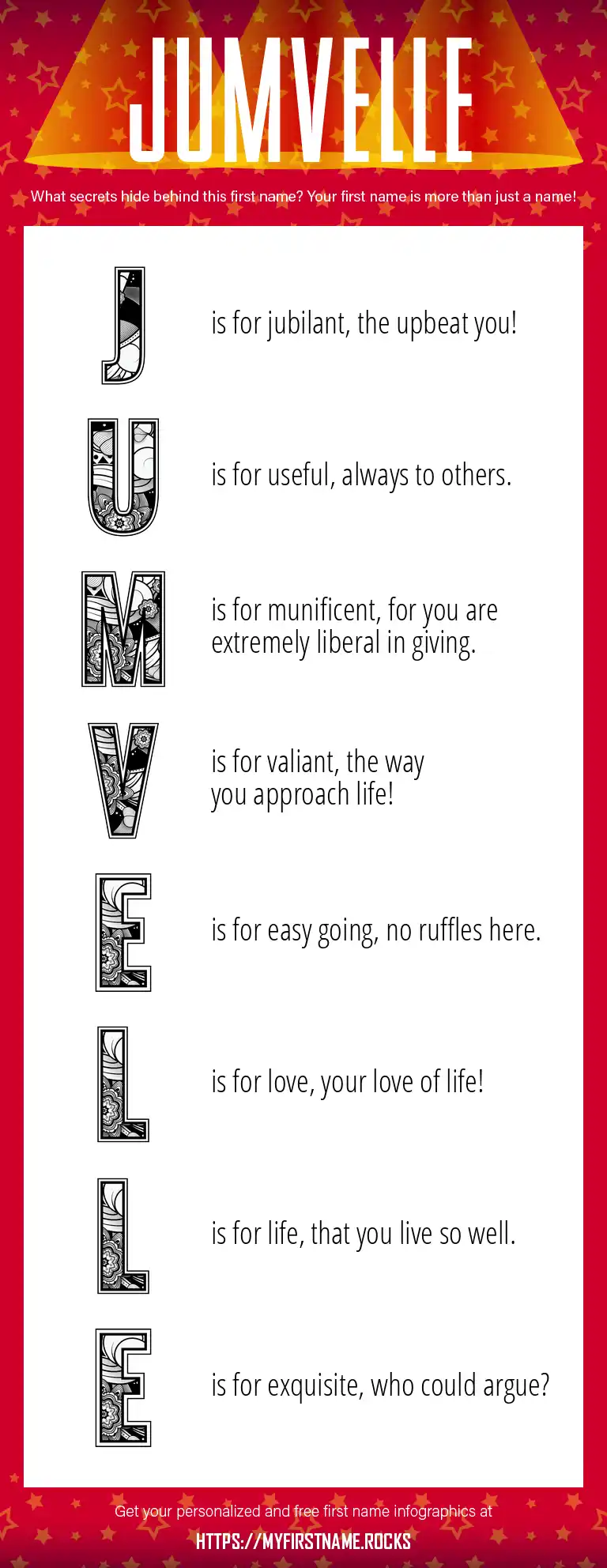 JUMVELLE

What secrets hide behind this first name? Your first name is more than just a name!

J is for jubilant, the upbeat you!

U is for useful, always to others.

M is for munificent, for you are extremely liberal in giving.

V is for valiant, the way you approach life!

E is for easy going, no ruffles here.

L is for love, your love of life!

L is for life, that you live so well.

E is for exquisite, who could argue?

Get your personalized and free first name infographics at

HTTPS://MYFIRSTNAME.ROCKS