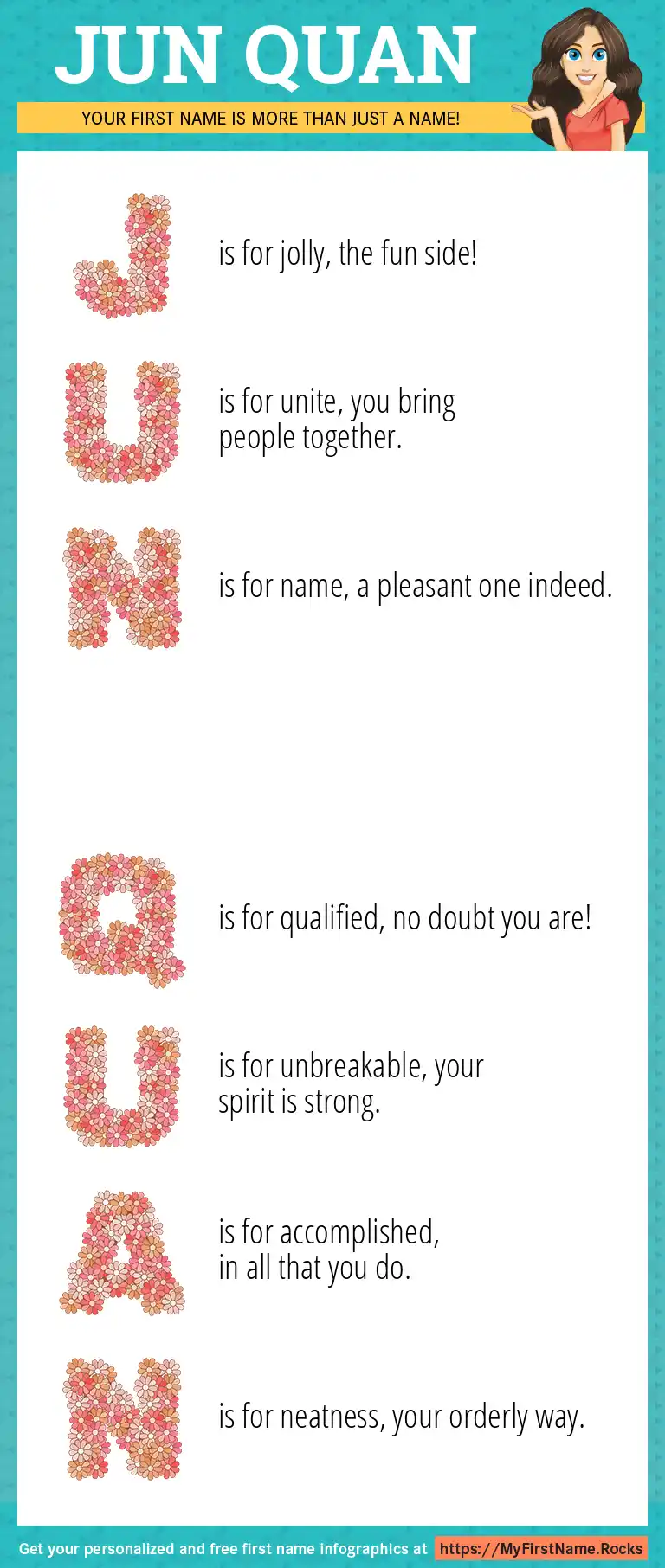 JUN QUAN

YOUR FIRST NAME IS MORE THAN JUST A NAME!

J is for jolly, the fun side!

U is for unite, you bring people together.

N is for name, a pleasant one indeed.

Q is for qualified, no doubt you are!

U is for unbreakable, your spirit is strong.

A is for accomplished, in all that you do.

N is for neatness, your orderly way.

Get your personalized and free first name infographics at https://MyFirstName.Rocks