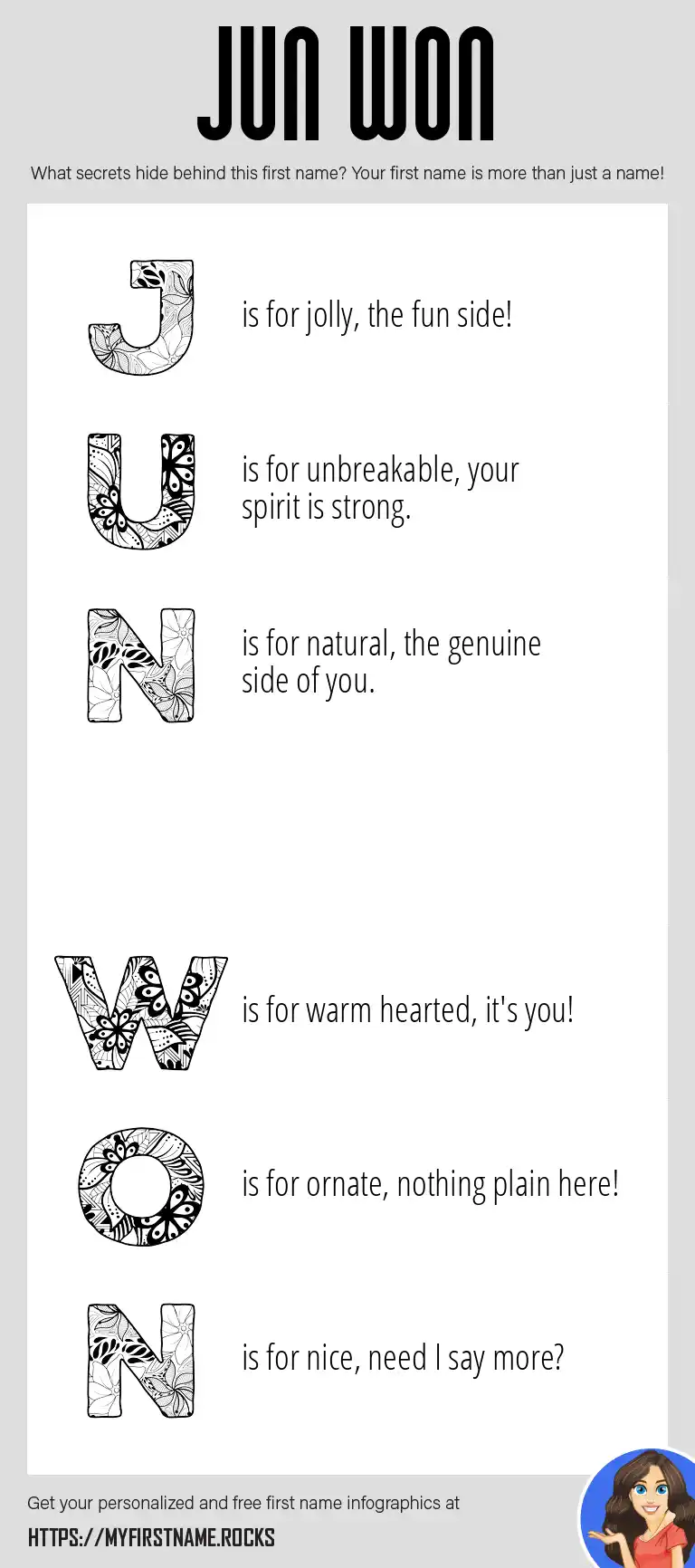 JUN WON

What secrets hide behind this first name? Your first name is more than just a name!

J is for jolly, the fun side!

U is for unbreakable, your spirit is strong.

N is for natural, the genuine side of you.

W is for warm hearted, it's you!

O is for ornate, nothing plain here!

N is for nice, need I say more?

Get your personalized and free first name infographics at

HTTPS://MYFIRSTNAME.ROCKS