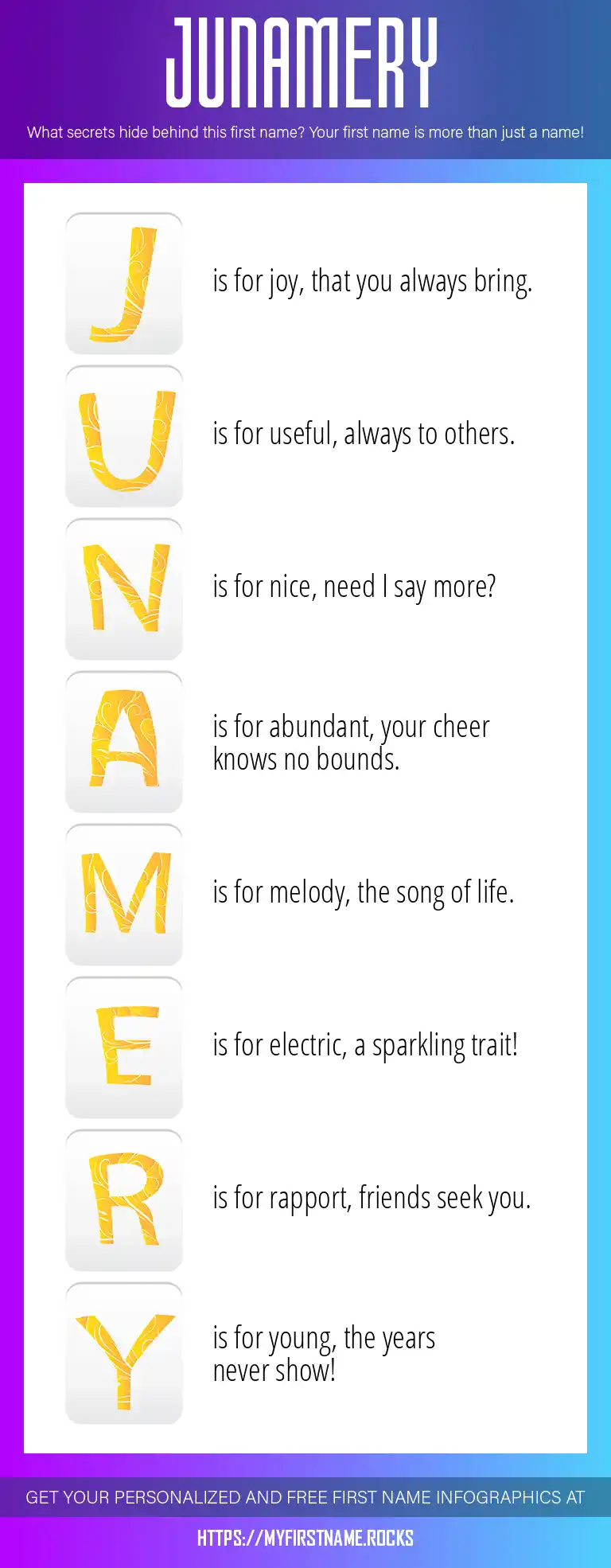 JUNAMERY

What secrets hide behind this first name? Your first name is more than just a name!

J is for joy, that you always bring.

U is for useful, always to others.

N is for nice, need I say more?

A is for abundant, your cheer knows no bounds.

M is for melody, the song of life.

E is for electric, a sparkling trait!

R is for rapport, friends seek you.

Y is for young, the years never show!

GET YOUR PERSONALIZED AND FREE FIRST NAME INFOGRAPHICS AT

HTTPS://MYFIRSTNAME.ROCKS