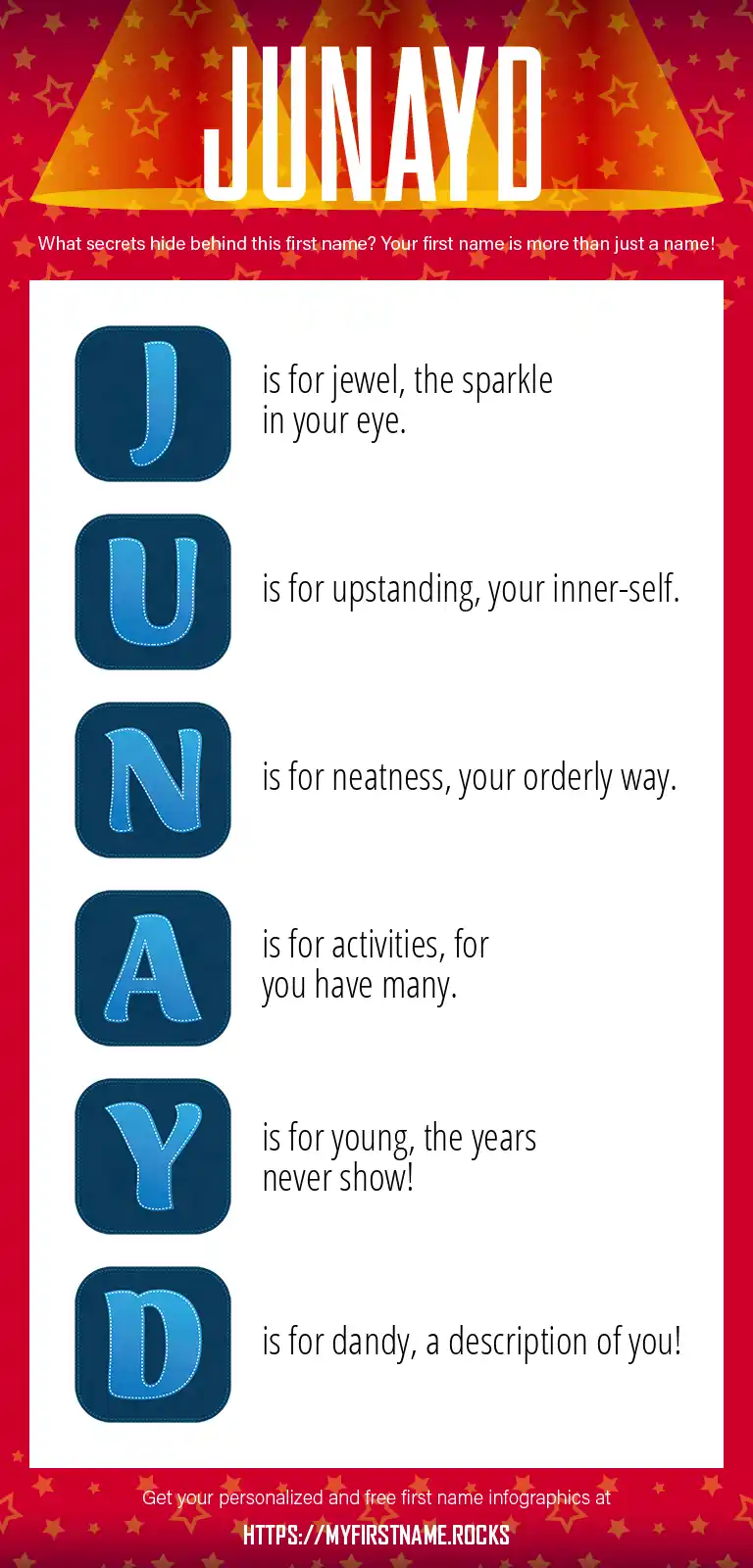 JUNAYD

What secrets hide behind this first name? Your first name is more than just a name!

J is for jewel, the sparkle in your eye.

U is for upstanding, your inner-self.

N is for neatness, your orderly way.

A is for activities, for you have many.

Y is for young, the years never show!

D is for dandy, a description of you!

Get your personalized and free first name infographics at

HTTPS://MYFIRSTNAME.ROCKS