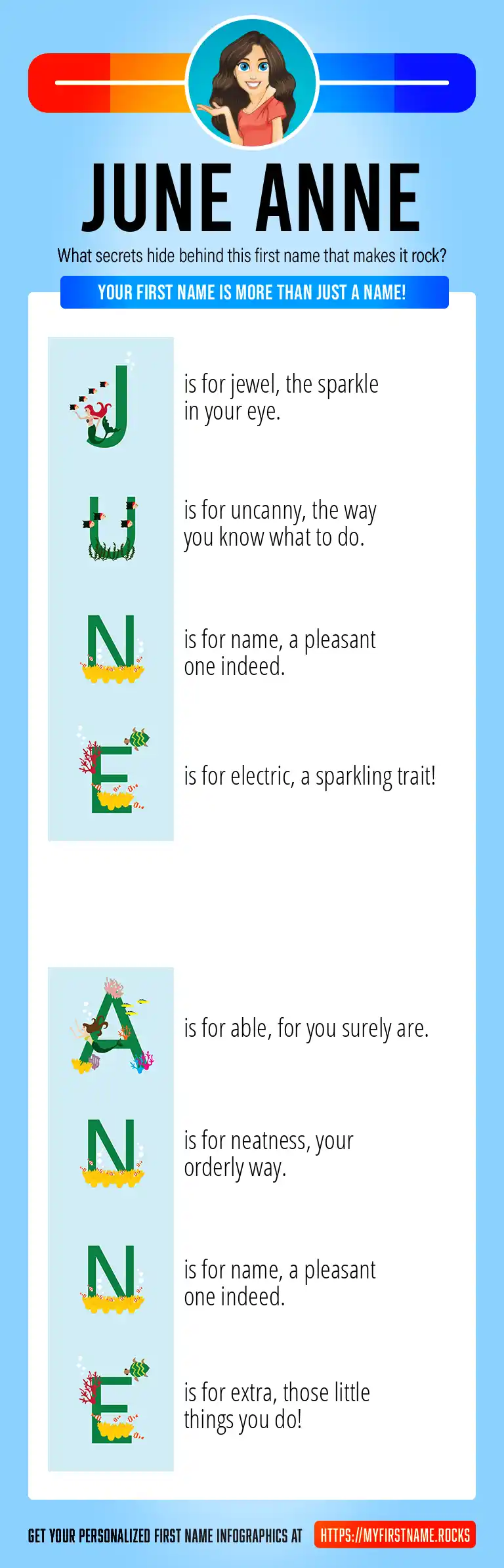 JUNE ANNE

What secrets hide behind this first name that makes it rock?

YOUR FIRST NAME IS MORE THAN JUST A NAME!

J is for jewel, the sparkle in your eye.

U is for uncanny, the way you know what to do.

N is for name, a pleasant one indeed.

E is for electric, a sparkling trait!

A is for able, for you surely are.

N is for neatness, your orderly way.

N is for name, a pleasant one indeed.

E is for extra, those little things you do!

GET YOUR PERSONALIZED FIRST NAME INFOGRAPHICS AT HTTPS://MYFIRSTNAME.ROCKS