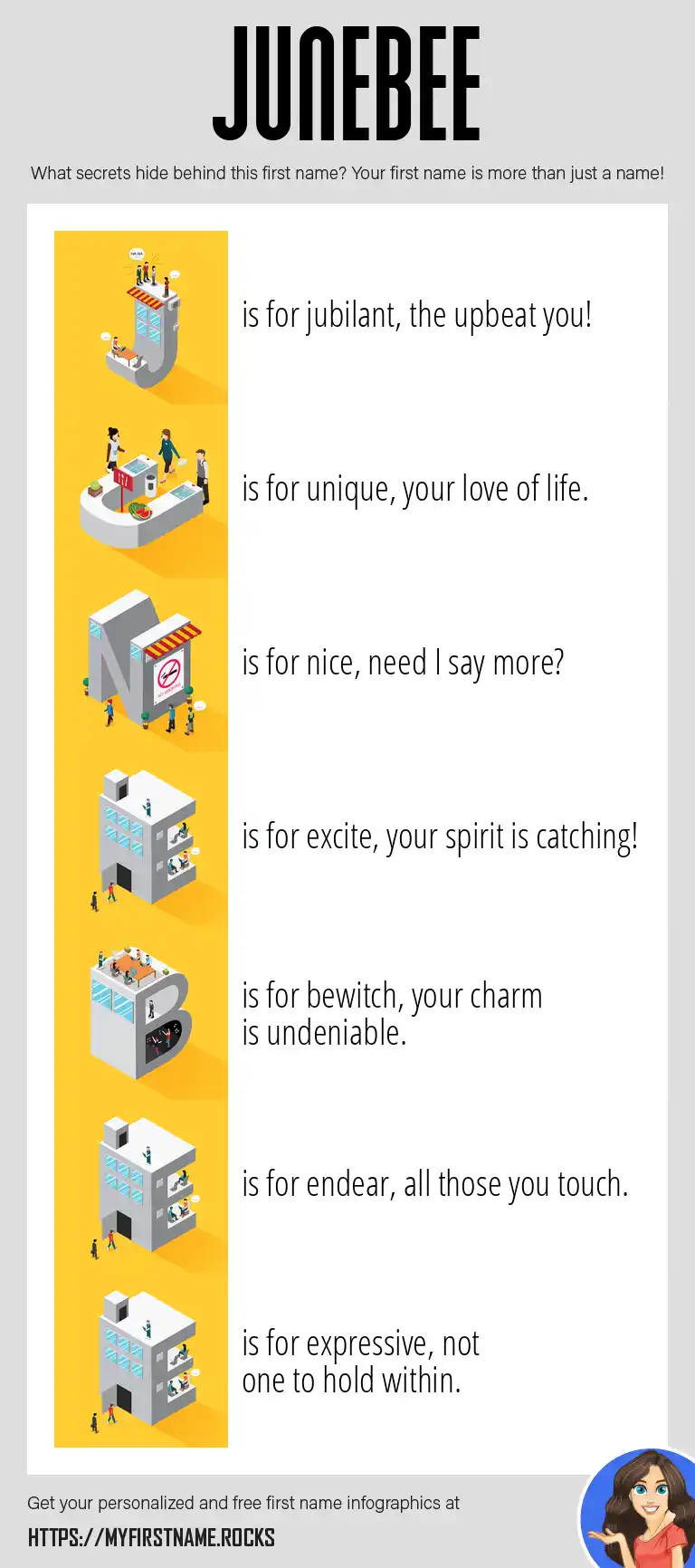 JUNEBEE

What secrets hide behind this first name? Your first name is more than just a name!

J is for jubilant, the upbeat you!

U is for unique, your love of life.

N is for nice, need I say more?

E is for excite, your spirit is catching!

B is for bewitch, your charm is undeniable.

E is for endear, all those you touch.

E is for expressive, not one to hold within.

Get your personalized and free first name infographics at

HTTPS://MYFIRSTNAME.ROCKS