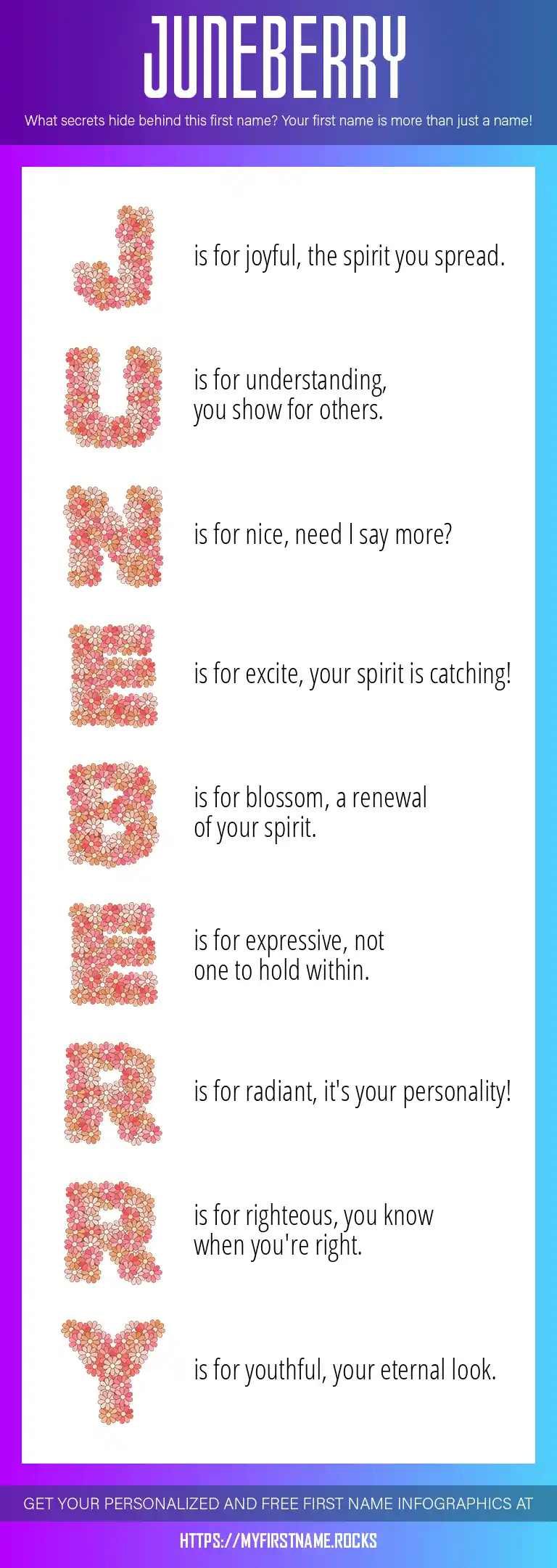 JUNEBERRY

What secrets hide behind this first name? Your first name is more than just a name!

J is for joyful, the spirit you spread.

U is for understanding, you show for others.

N is for nice, need I say more?

E is for excite, your spirit is catching!

B is for blossom, a renewal of your spirit.

E is for expressive, not one to hold within.

R is for radiant, it's your personality!

R is for righteous, you know when you're right.

Y is for youthful, your eternal look.

GET YOUR PERSONALIZED AND FREE FIRST NAME INFOGRAPHICS AT

HTTPS://MYFIRSTNAME.ROCKS