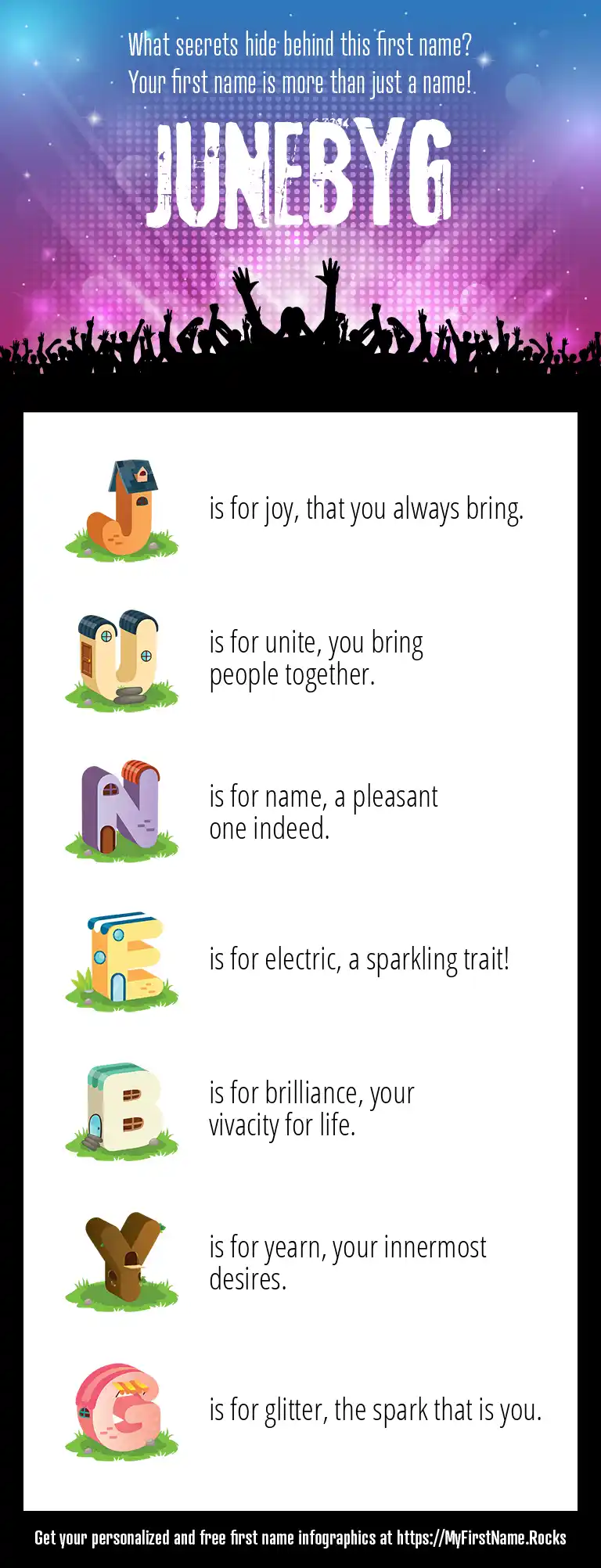 What secrets hide behind this first name?
Your first name is more than just a name!

JUNEBYG

J is for joy, that you always bring.

U is for unite, you bring people together.

N is for name, a pleasant one indeed.

E is for electric, a sparkling trait!

B is for brilliance, your vivacity for life.

Y is for yearn, your innermost desires.

G is for glitter, the spark that is you.

Get your personalized and free first name infographics at https://MyFirstName.Rocks