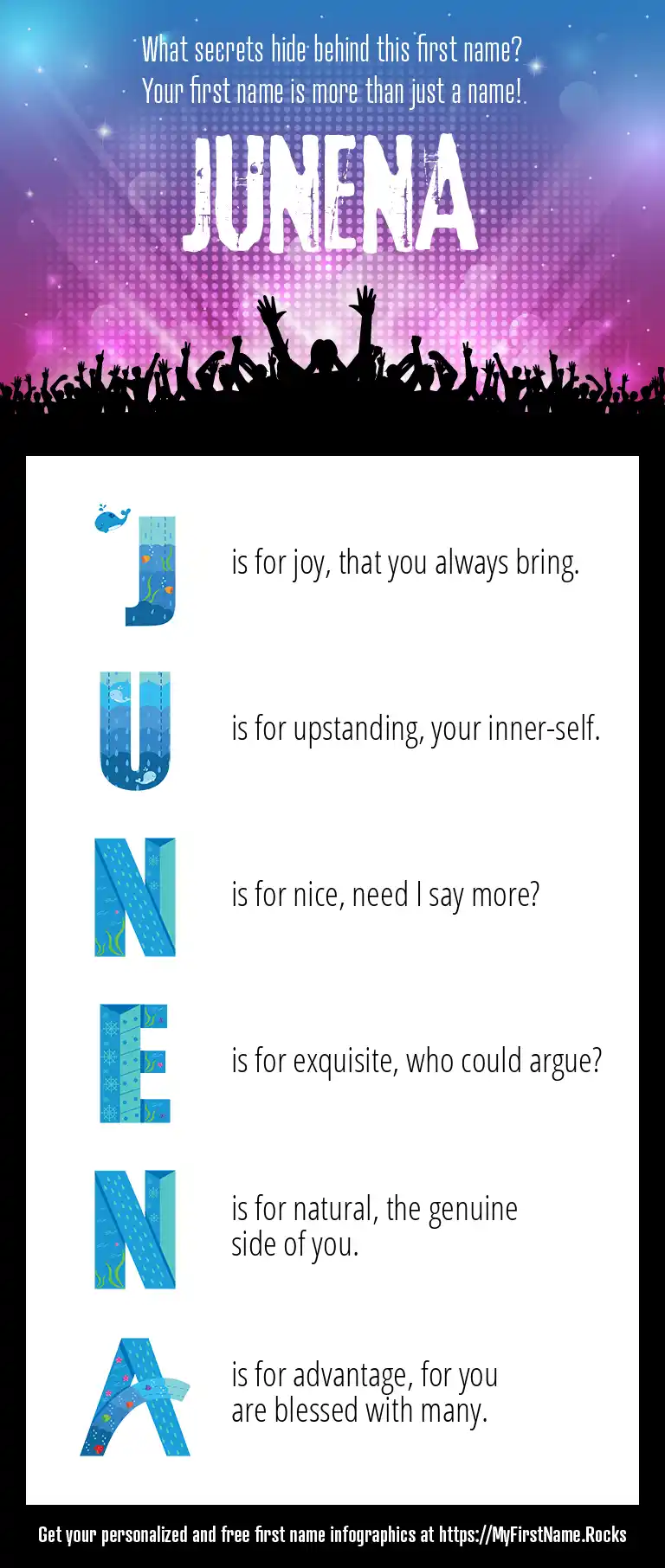 What secrets hide behind this first name?
Your first name is more than just a name!

JUNENA

J is for joy, that you always bring.

U is for upstanding, your inner-self.

N is for nice, need I say more?

E is for exquisite, who could argue?

N is for natural, the genuine side of you.

A is for advantage, for you are blessed with many.

Get your personalized and free first name infographics at https://MyFirstName.Rocks