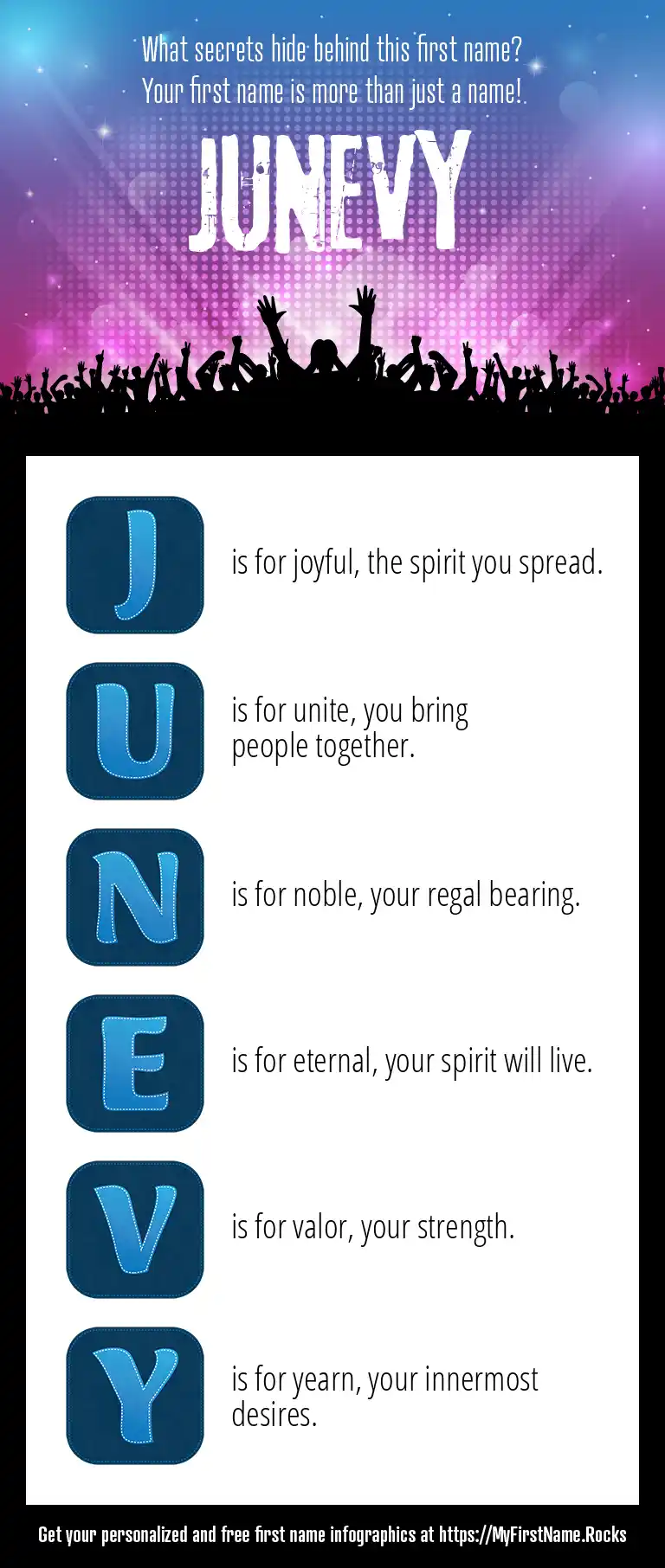 What secrets hide behind this first name?
Your first name is more than just a name!

JUNEVY

J is for joyful, the spirit you spread.

U is for unite, you bring people together.

N is for noble, your regal bearing.

E is for eternal, your spirit will live.

V is for valor, your strength.

Y is for yearn, your innermost desires.

Get your personalized and free first name infographics at https://MyFirstName.Rocks