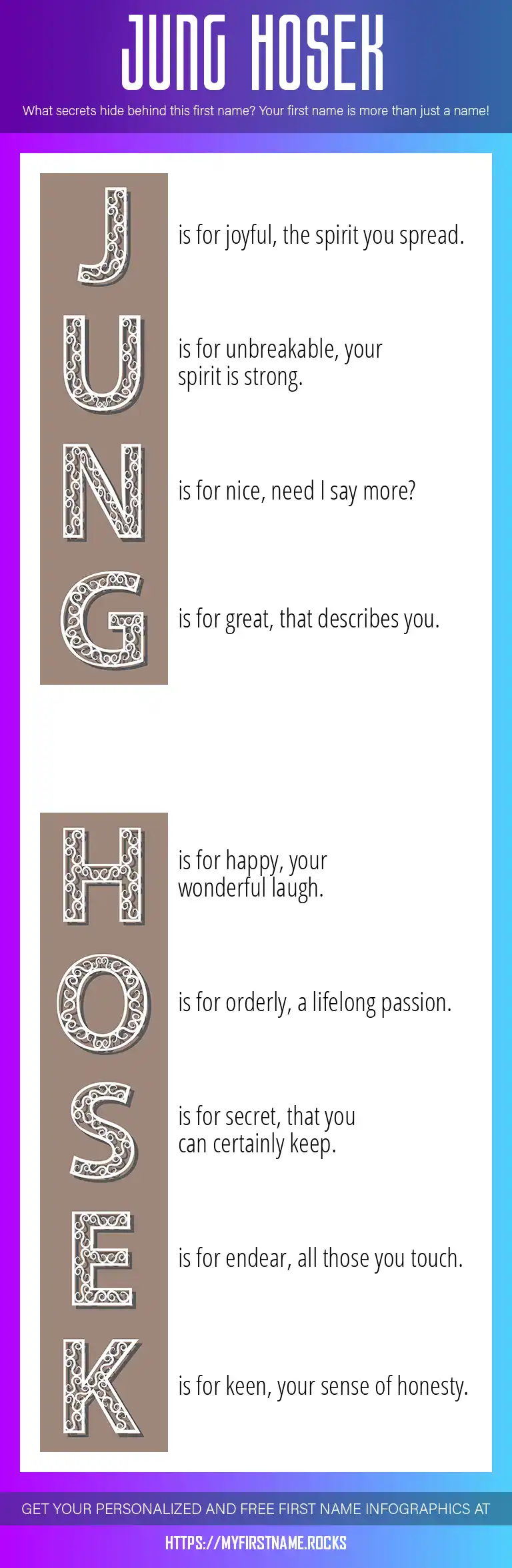 JUNG HOSEK

What secrets hide behind this first name? Your first name is more than just a name!

J is for joyful, the spirit you spread.

U is for unbreakable, your spirit is strong.

N is for nice, need I say more?

G is for great, that describes you.

H is for happy, your wonderful laugh.

O is for orderly, a lifelong passion.

S is for secret, that you can certainly keep.

E is for endear, all those you touch.

K is for keen, your sense of honesty.

GET YOUR PERSONALIZED AND FREE FIRST NAME INFOGRAPHICS AT

HTTPS://MYFIRSTNAME.ROCKS