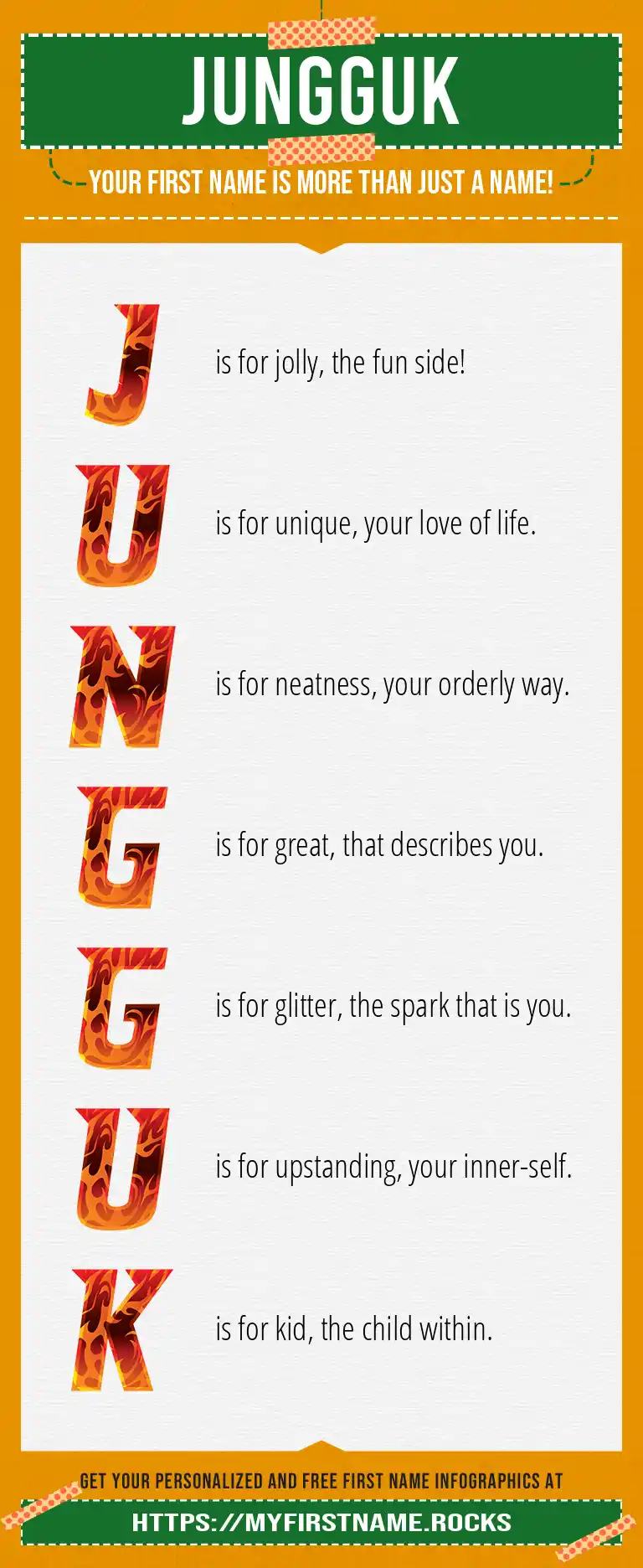 JUNGGUK

YOUR FIRST NAME IS MORE THAN JUST A NAME!

J is for jolly, the fun side!

U is for unique, your love of life.

N is for neatness, your orderly way.

G is for great, that describes you.

G is for glitter, the spark that is you.

U is for upstanding, your inner-self.

K is for kid, the child within.

GET YOUR PERSONALIZED AND FREE FIRST NAME INFOGRAPHICS AT

HTTPS://MYFIRSTNAME.ROCKS