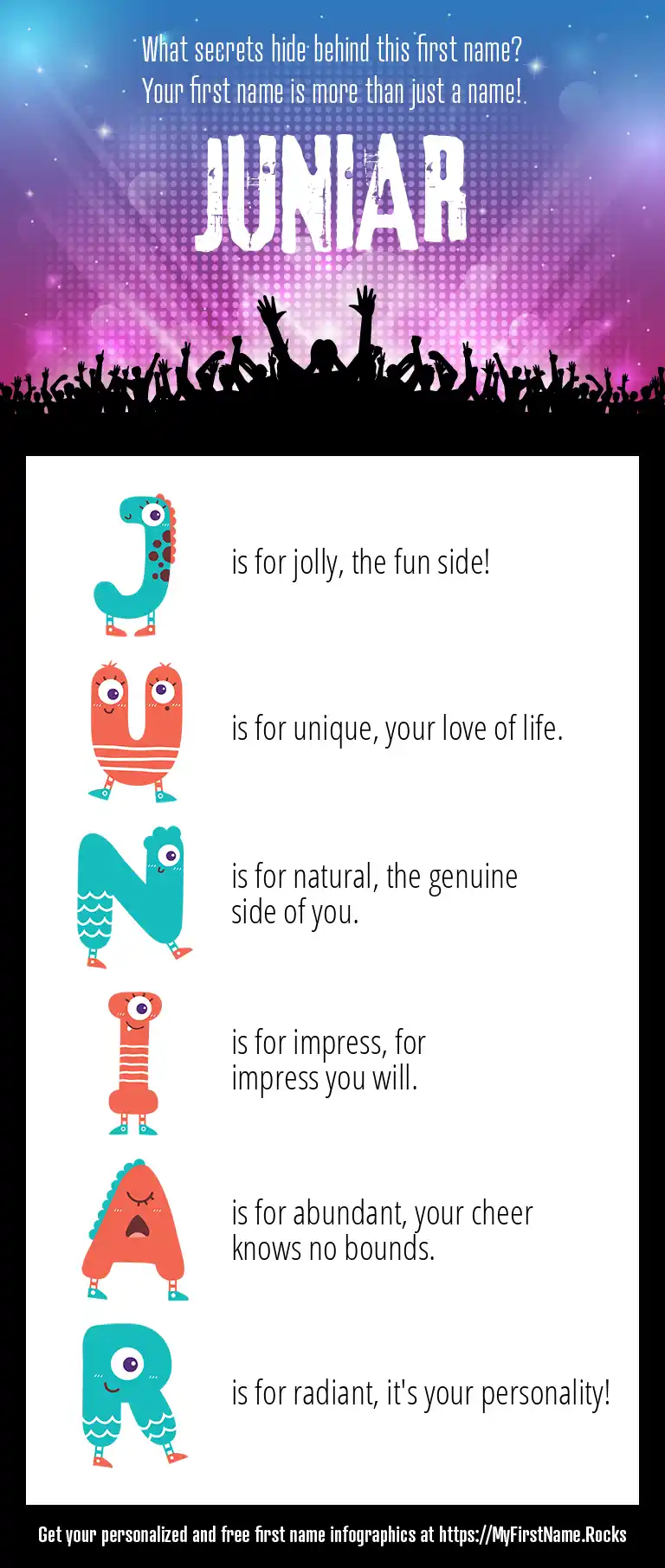 What secrets hide behind this first name?
Your first name is more than just a name!

JUNIAR

J is for jolly, the fun side!

U is for unique, your love of life.

N is for natural, the genuine side of you.

I is for impress, for impress you will.

A is for abundant, your cheer knows no bounds.

R is for radiant, it's your personality!

Get your personalized and free first name infographics at https://MyFirstName.Rocks