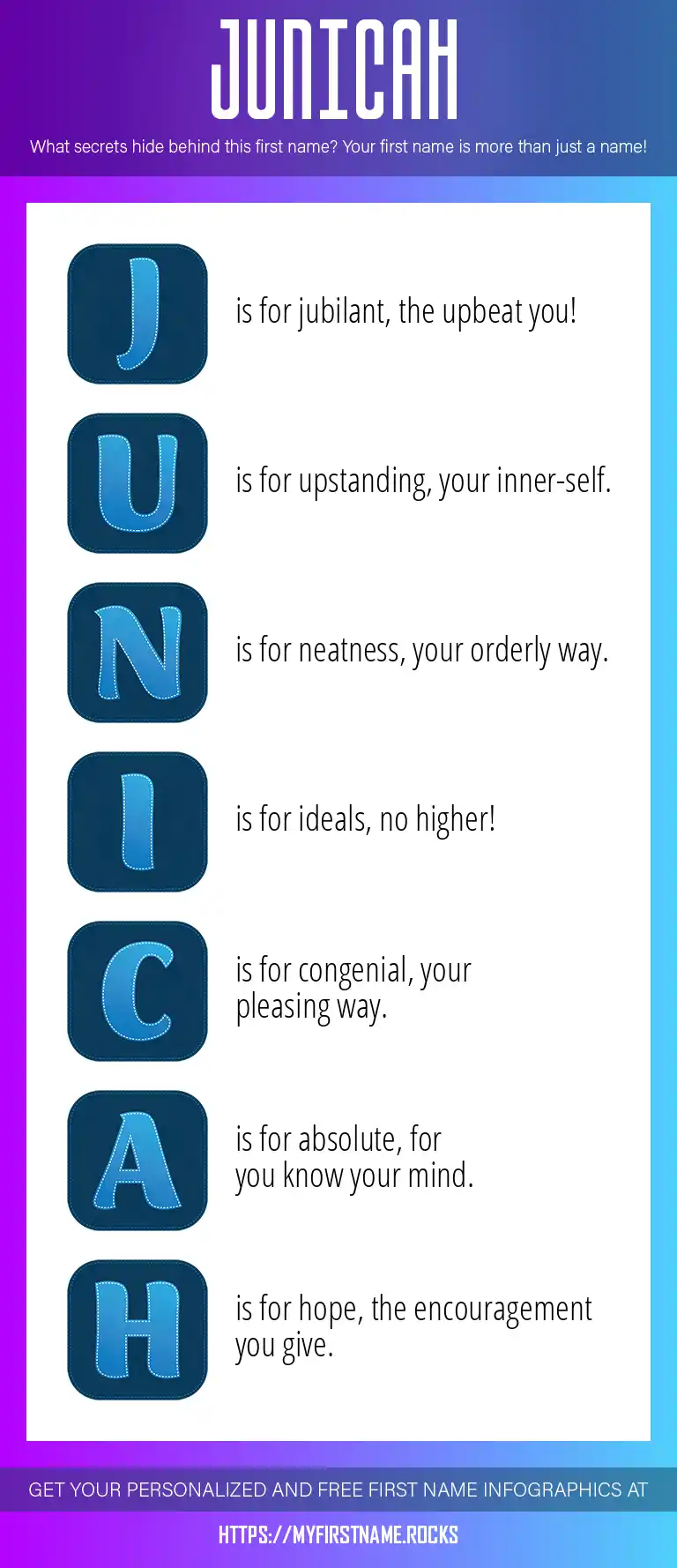 JUNICAH

What secrets hide behind this first name? Your first name is more than just a name!

J is for jubilant, the upbeat you!

U is for upstanding, your inner-self.

N is for neatness, your orderly way.

I is for ideals, no higher!

C is for congenial, your pleasing way.

A is for absolute, for you know your mind.

H is for hope, the encouragement you give.

GET YOUR PERSONALIZED AND FREE FIRST NAME INFOGRAPHICS AT

HTTPS://MYFIRSTNAME.ROCKS