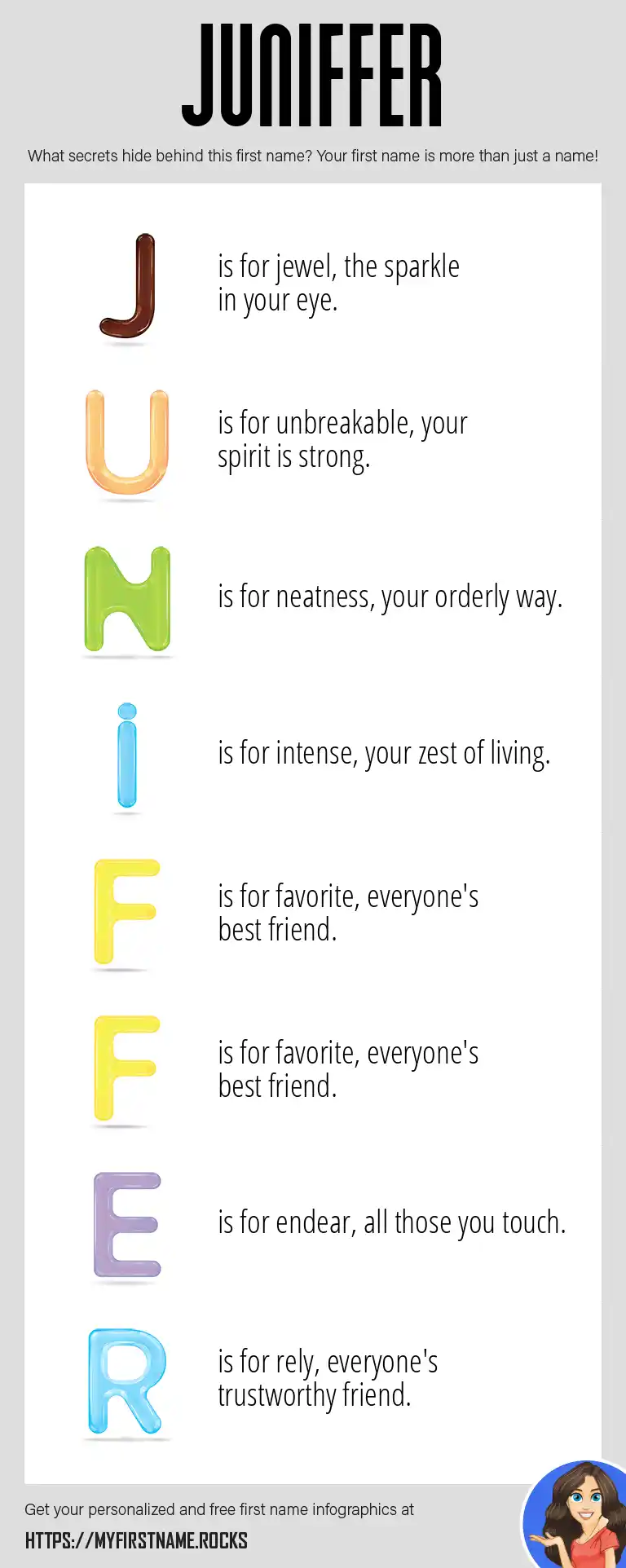 JUNIFFER

What secrets hide behind this first name? Your first name is more than just a name!

J is for jewel, the sparkle in your eye.

U is for unbreakable, your spirit is strong.

N is for neatness, your orderly way.

i is for intense, your zest of living.

F is for favorite, everyone's best friend.

F is for favorite, everyone's best friend.

E is for endear, all those you touch.

R is for rely, everyone's trustworthy friend.

Get your personalized and free first name infographics at

HTTPS://MYFIRSTNAME.ROCKS