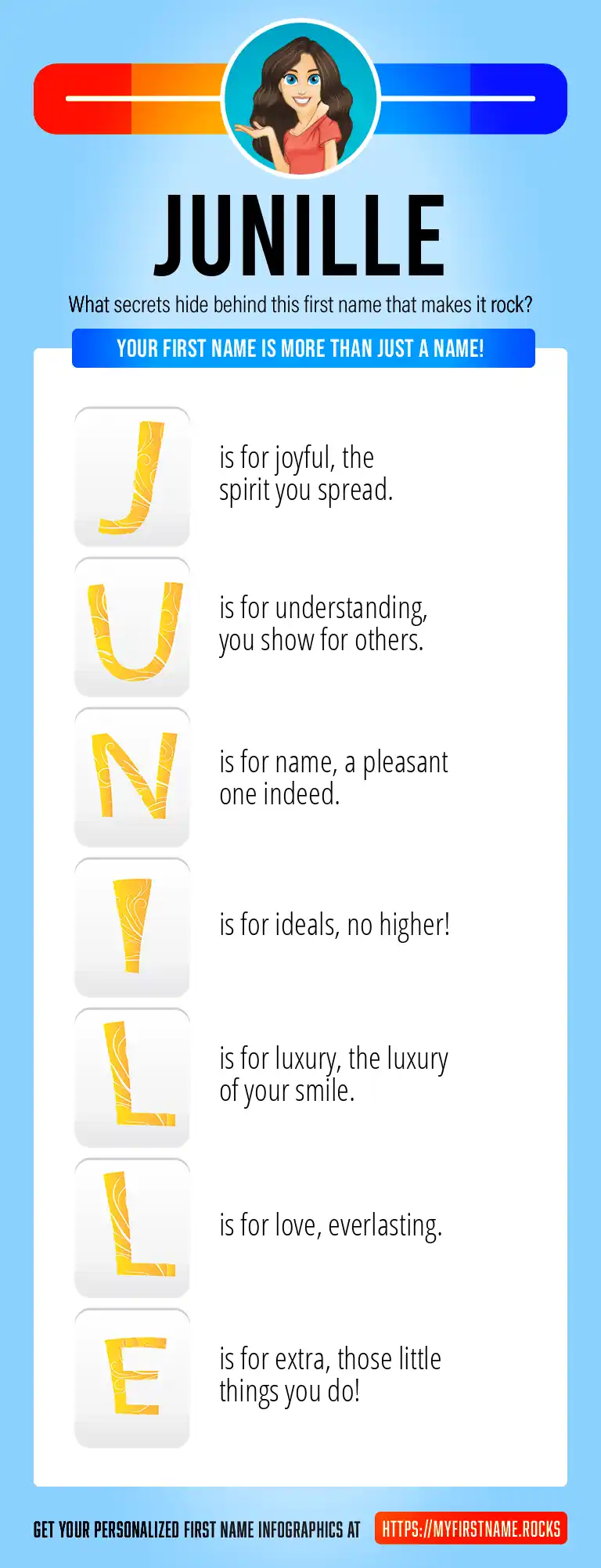 JUNILLE

What secrets hide behind this first name that makes it rock?

YOUR FIRST NAME IS MORE THAN JUST A NAME!

J is for joyful, the spirit you spread.

U is for understanding, you show for others.

N is for name, a pleasant one indeed.

I is for ideals, no higher!

L is for luxury, the luxury of your smile.

L is for love, everlasting.

E is for extra, those little things you do!

GET YOUR PERSONALIZED FIRST NAME INFOGRAPHICS AT HTTPS://MYFIRSTNAME.ROCKS