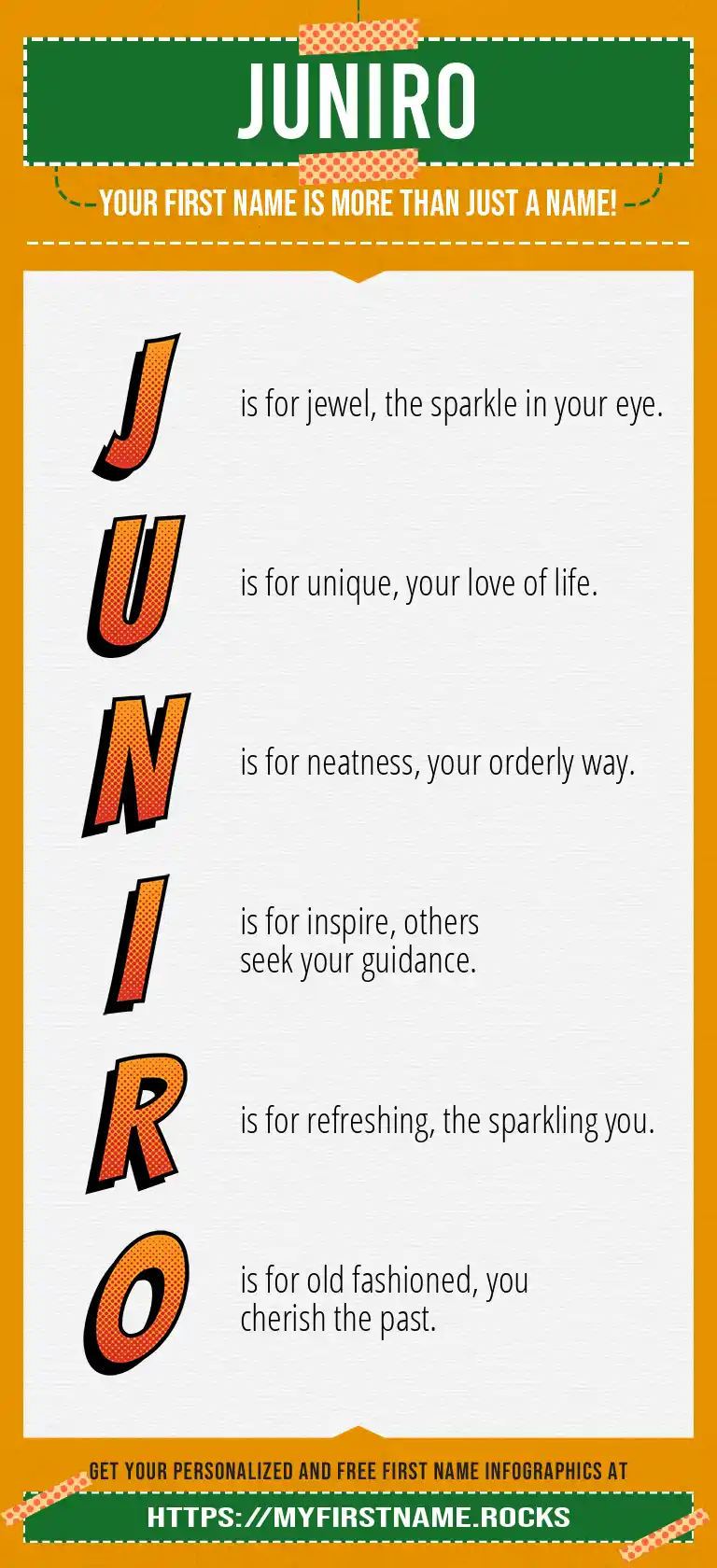 JUNIRO

YOUR FIRST NAME IS MORE THAN JUST A NAME!

J is for jewel, the sparkle in your eye.

U is for unique, your love of life.

N is for neatness, your orderly way.

I is for inspire, others seek your guidance.

R is for refreshing, the sparkling you.

O is for old fashioned, you cherish the past.

GET YOUR PERSONALIZED AND FREE FIRST NAME INFOGRAPHICS AT

HTTPS://MYFIRSTNAME.ROCKS