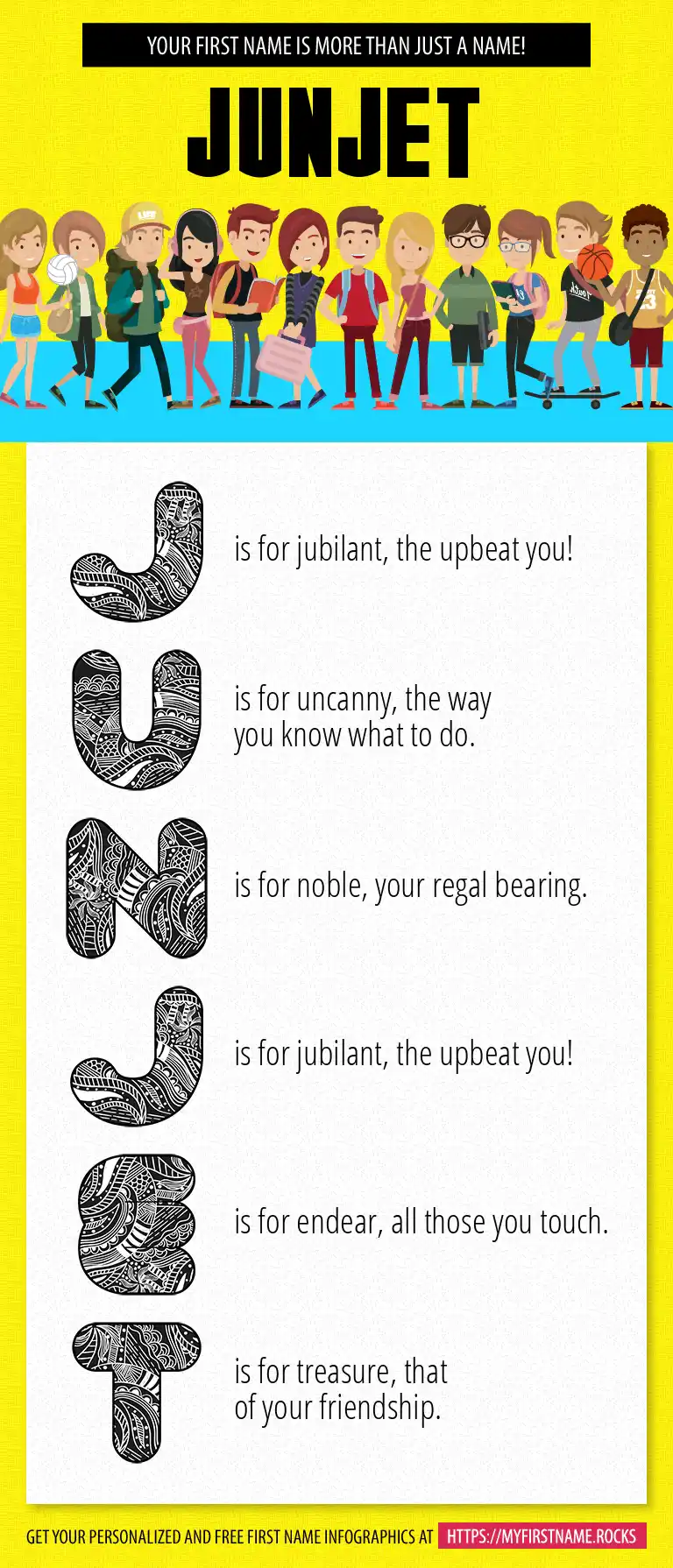 YOUR FIRST NAME IS MORE THAN JUST A NAME!

JUNJET

J is for jubilant, the upbeat you!

U is for uncanny, the way you know what to do.

N is for noble, your regal bearing.

J is for jubilant, the upbeat you!

E is for endear, all those you touch.

T is for treasure, that of your friendship.

GET YOUR PERSONALIZED AND FREE FIRST NAME INFOGRAPHICS AT HTTPS://MYFIRSTNAME.ROCKS