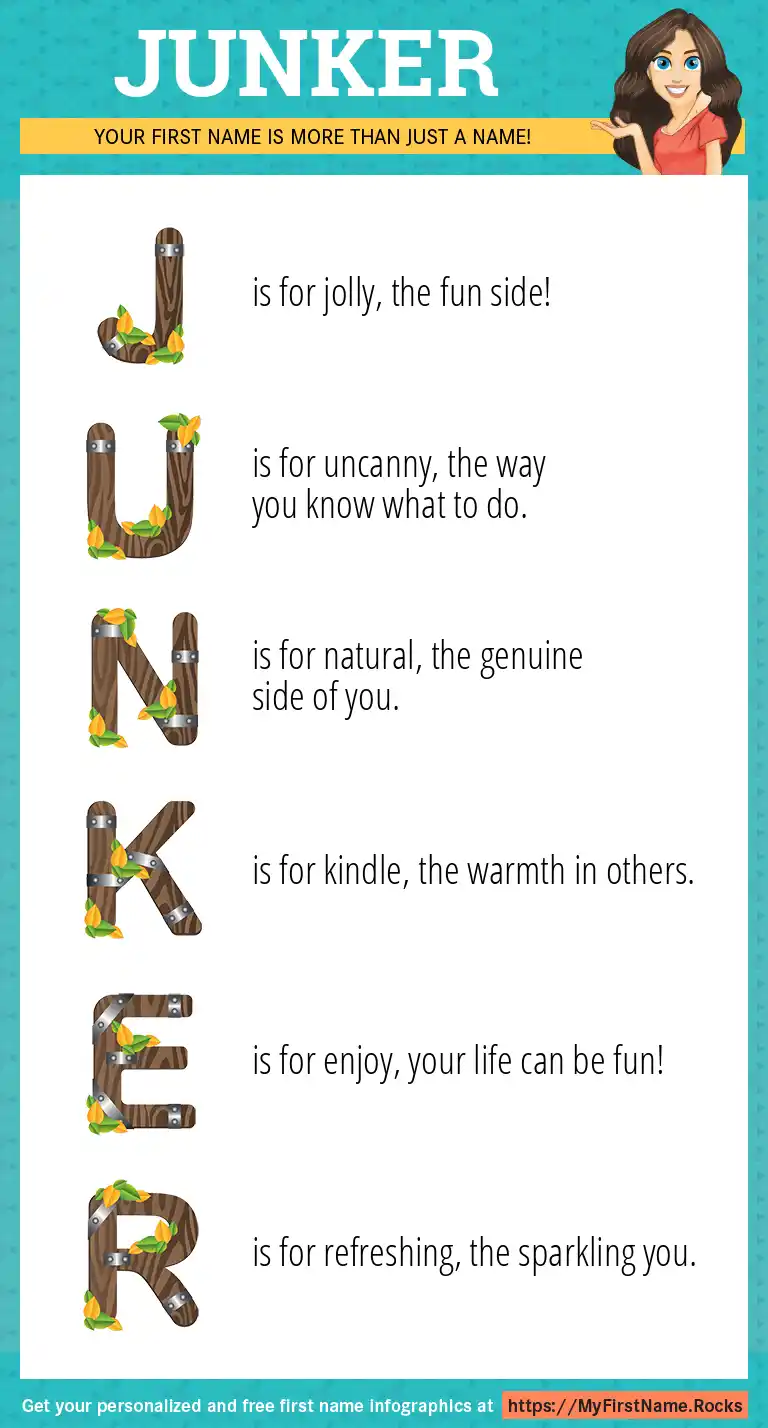 JUNKER

YOUR FIRST NAME IS MORE THAN JUST A NAME!

J is for jolly, the fun side!

U is for uncanny, the way you know what to do.

N is for natural, the genuine side of you.

K is for kindle, the warmth in others.

E is for enjoy, your life can be fun!

R is for refreshing, the sparkling you.

Get your personalized and free first name infographics at https://MyFirstName.Rocks