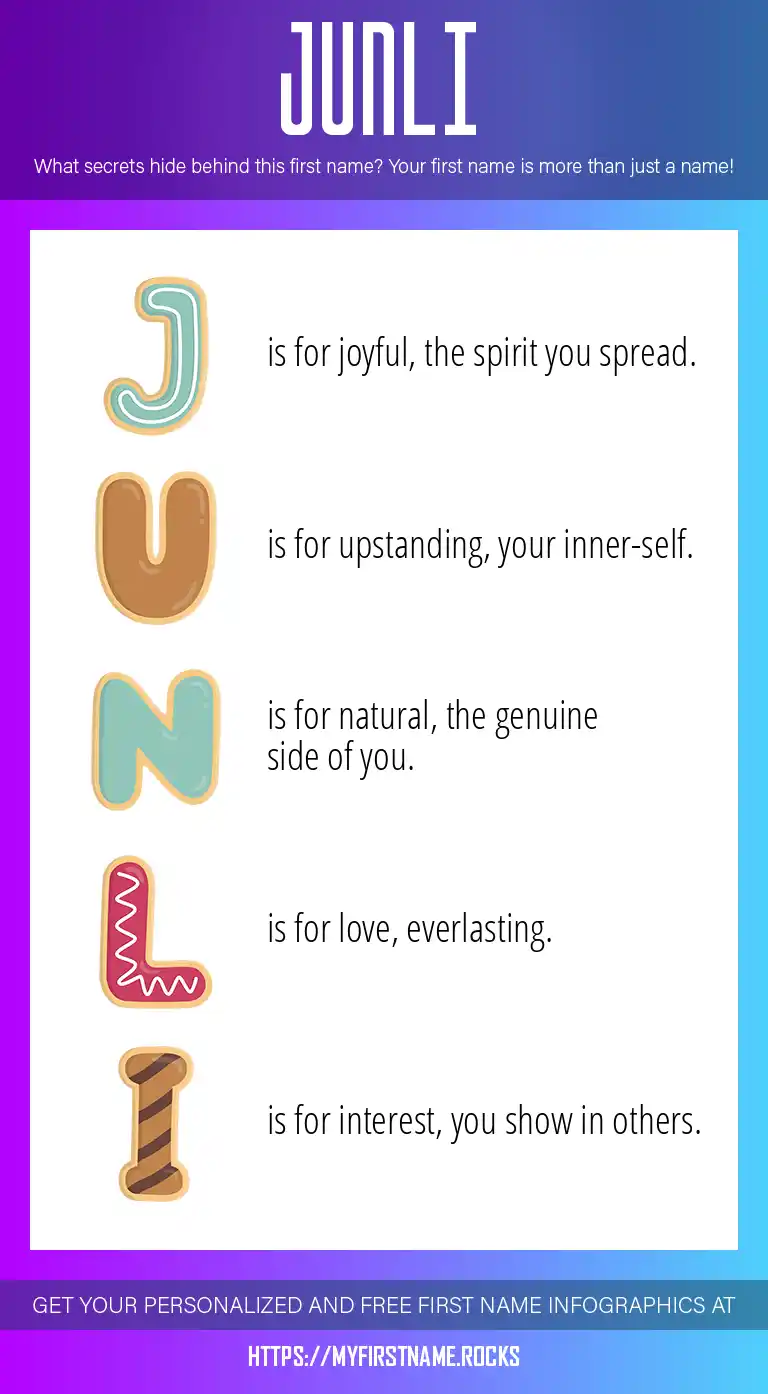 JUNLI

What secrets hide behind this first name? Your first name is more than just a name!

J is for joyful, the spirit you spread.

U is for upstanding, your inner-self.

N is for natural, the genuine side of you.

L is for love, everlasting.

I is for interest, you show in others.

GET YOUR PERSONALIZED AND FREE FIRST NAME INFOGRAPHICS AT

HTTPS://MYFIRSTNAME.ROCKS