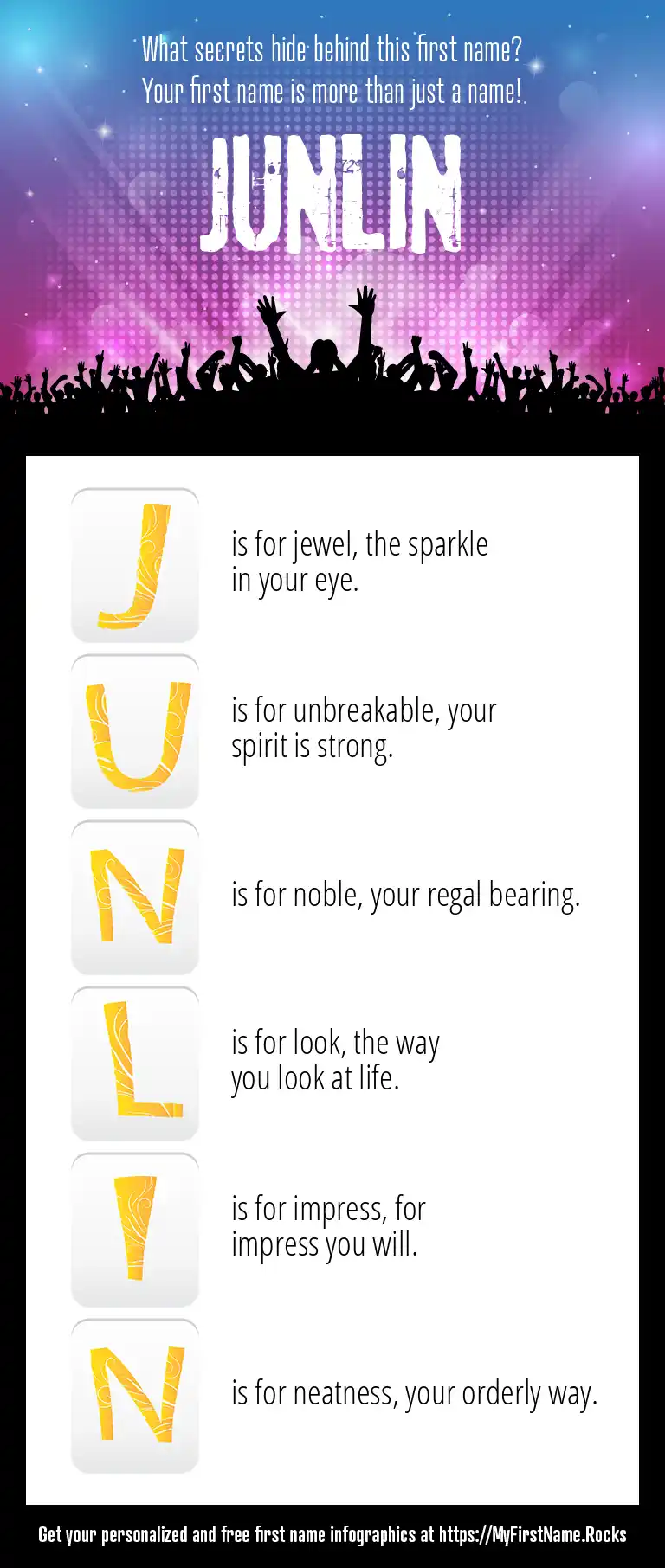 What secrets hide behind this first name?
Your first name is more than just a name!

JUNLIN

J is for jewel, the sparkle in your eye.

U is for unbreakable, your spirit is strong.

N is for noble, your regal bearing.

L is for look, the way you look at life.

I is for impress, for impress you will.

N is for neatness, your orderly way.

Get your personalized and free first name infographics at https://MyFirstName.Rocks