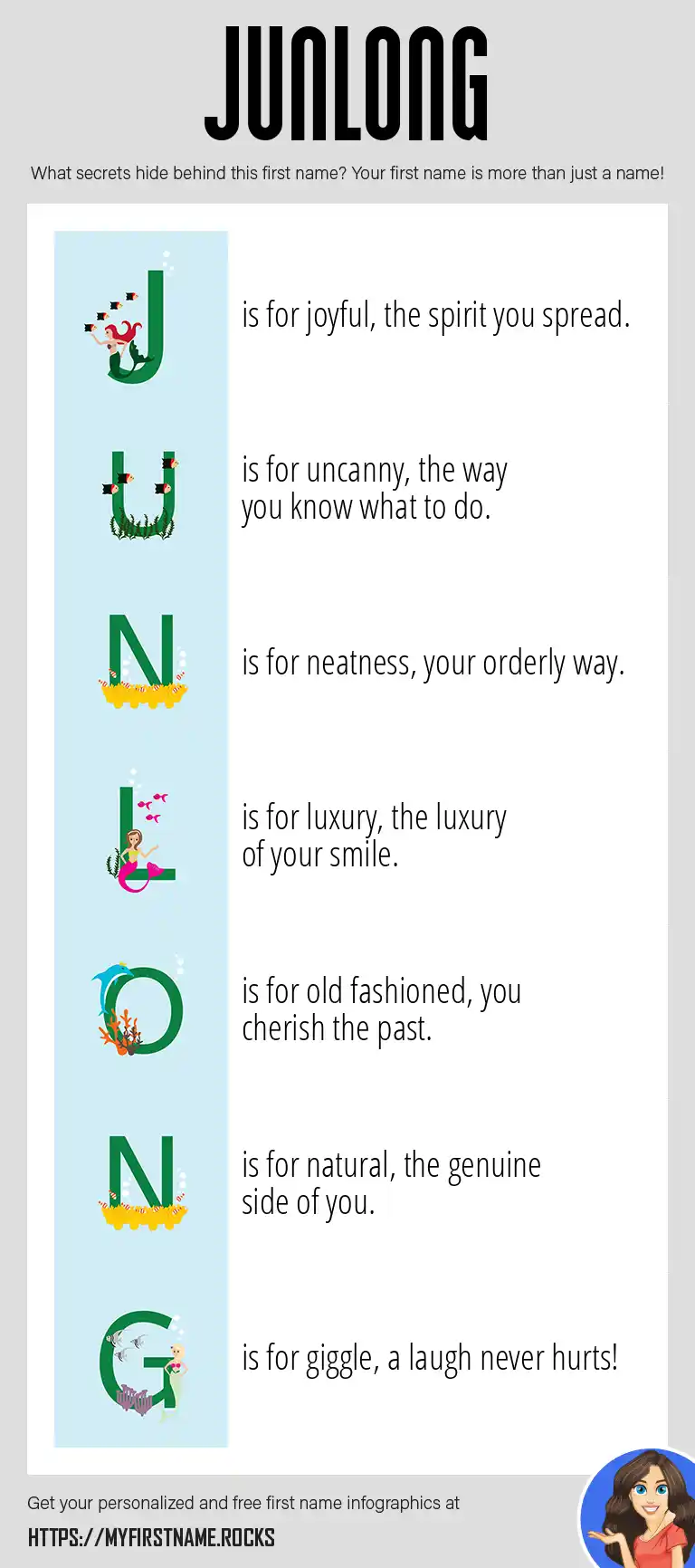 JUNLONG

What secrets hide behind this first name? Your first name is more than just a name!

J is for joyful, the spirit you spread.

U is for uncanny, the way you know what to do.

N is for neatness, your orderly way.

L is for luxury, the luxury of your smile.

O is for old fashioned, you cherish the past.

N is for natural, the genuine side of you.

G is for giggle, a laugh never hurts!

Get your personalized and free first name infographics at

HTTPS://MYFIRSTNAME.ROCKS