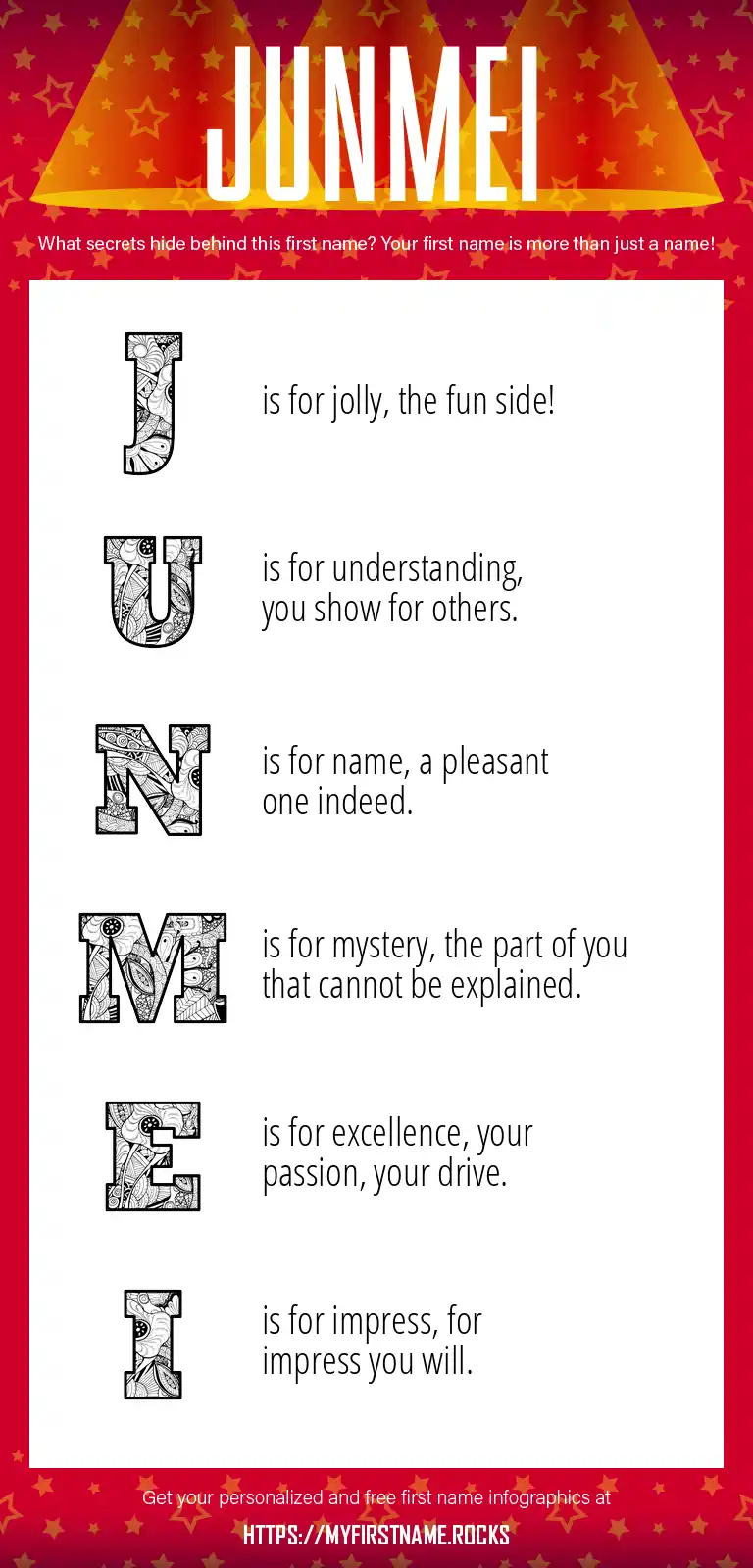 JUNMEI

What secrets hide behind this first name? Your first name is more than just a name!

J is for jolly, the fun side!

U is for understanding, you show for others.

N is for name, a pleasant one indeed.

M is for mystery, the part of you that cannot be explained.

E is for excellence, your passion, your drive.

I is for impress, for impress you will.

Get your personalized and free first name infographics at

HTTPS://MYFIRSTNAME.ROCKS