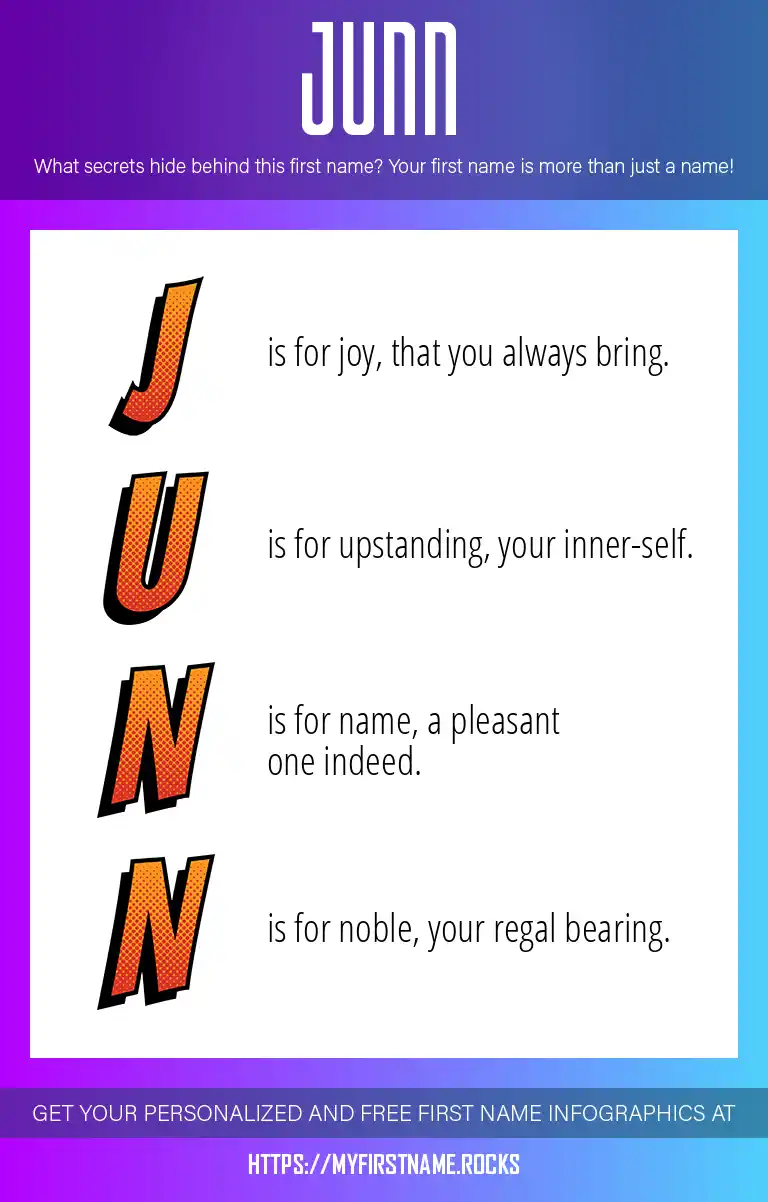 JUNN

What secrets hide behind this first name? Your first name is more than just a name!

J is for joy, that you always bring.

U is for upstanding, your inner-self.

N is for name, a pleasant one indeed.

N is for noble, your regal bearing.

GET YOUR PERSONALIZED AND FREE FIRST NAME INFOGRAPHICS AT

HTTPS://MYFIRSTNAME.ROCKS