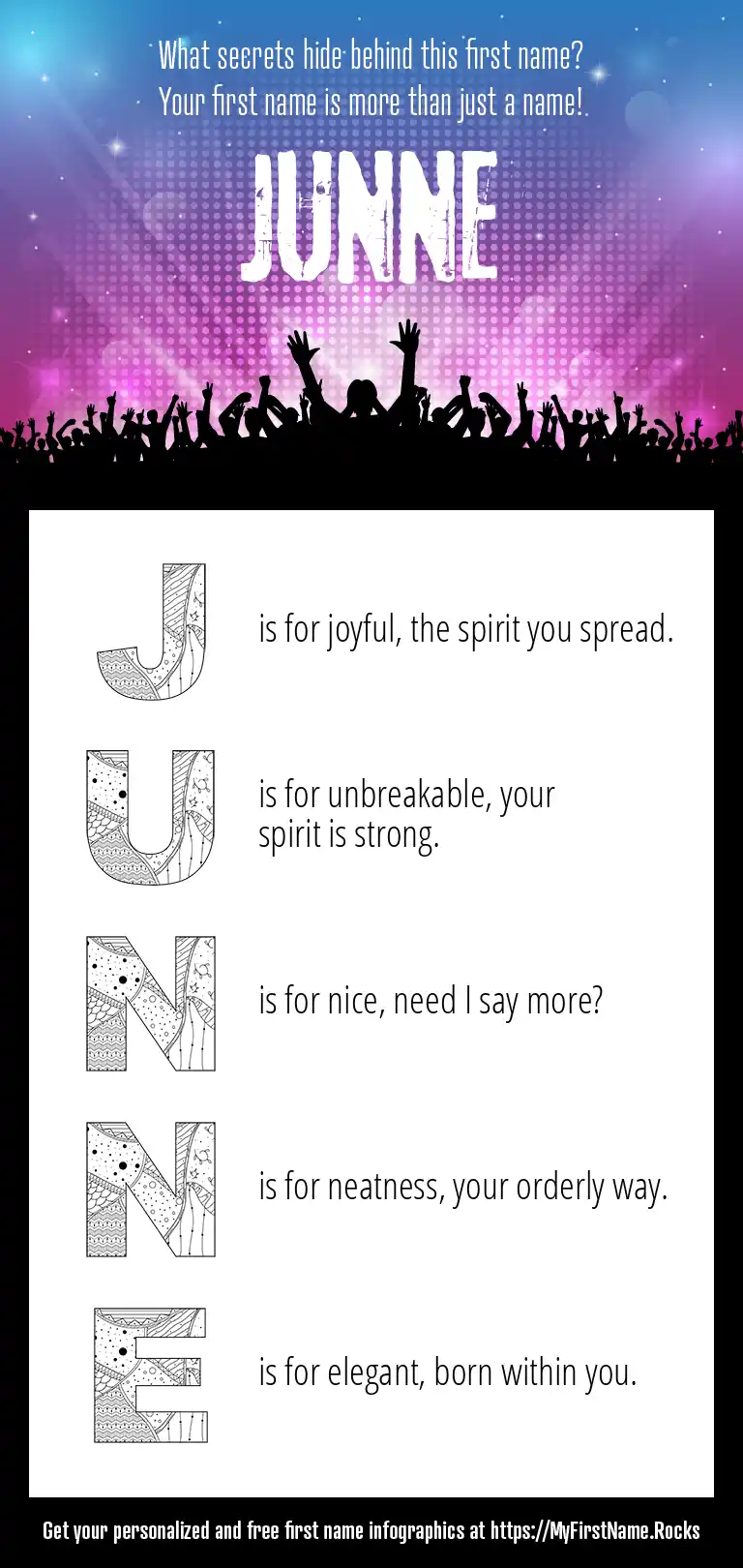 What secrets hide behind this first name?
Your first name is more than just a name!

JUNNE

J is for joyful, the spirit you spread.

U is for unbreakable, your spirit is strong.

N is for nice, need I say more?

N is for neatness, your orderly way.

E is for elegant, born within you.

Get your personalized and free first name infographics at https://MyFirstName.Rocks