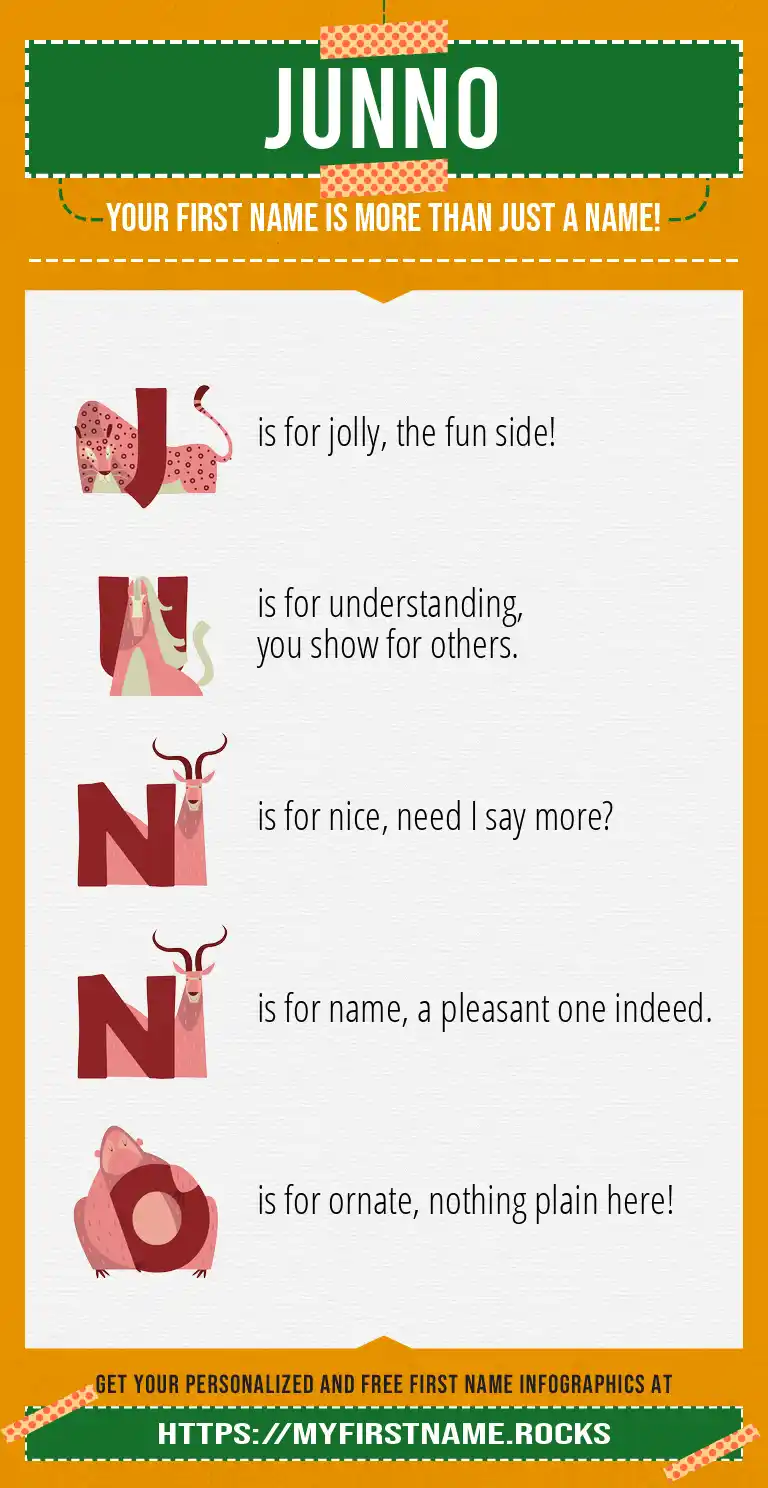 JUNNO

YOUR FIRST NAME IS MORE THAN JUST A NAME!

J is for jolly, the fun side!

U is for understanding, you show for others.

N is for nice, need I say more?

N is for name, a pleasant one indeed.

O is for ornate, nothing plain here!

GET YOUR PERSONALIZED AND FREE FIRST NAME INFOGRAPHICS AT

HTTPS://MYFIRSTNAME.ROCKS