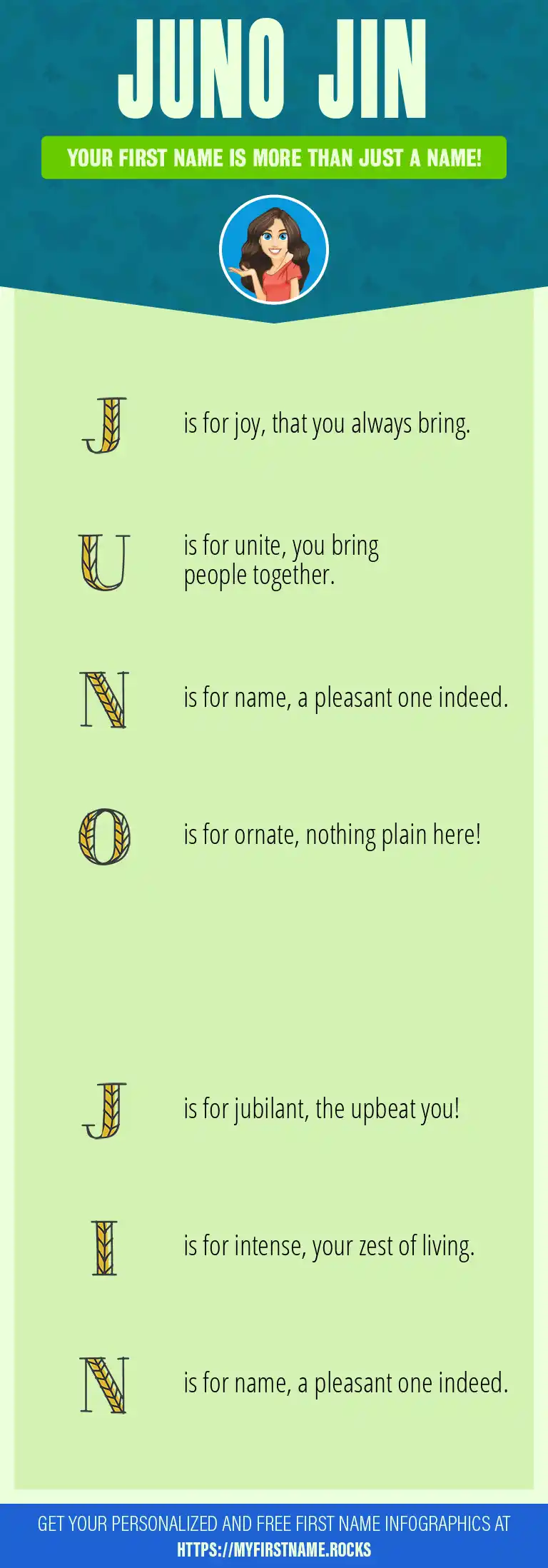 JUNO JIN

YOUR FIRST NAME IS MORE THAN JUST A NAME!

J is for joy, that you always bring.

U is for unite, you bring people together.

N is for name, a pleasant one indeed.

O is for ornate, nothing plain here!

J is for jubilant, the upbeat you!

I is for intense, your zest of living.

N is for name, a pleasant one indeed.

GET YOUR PERSONALIZED AND FREE FIRST NAME INFOGRAPHICS AT HTTPS://MYFIRSTNAME.ROCKS