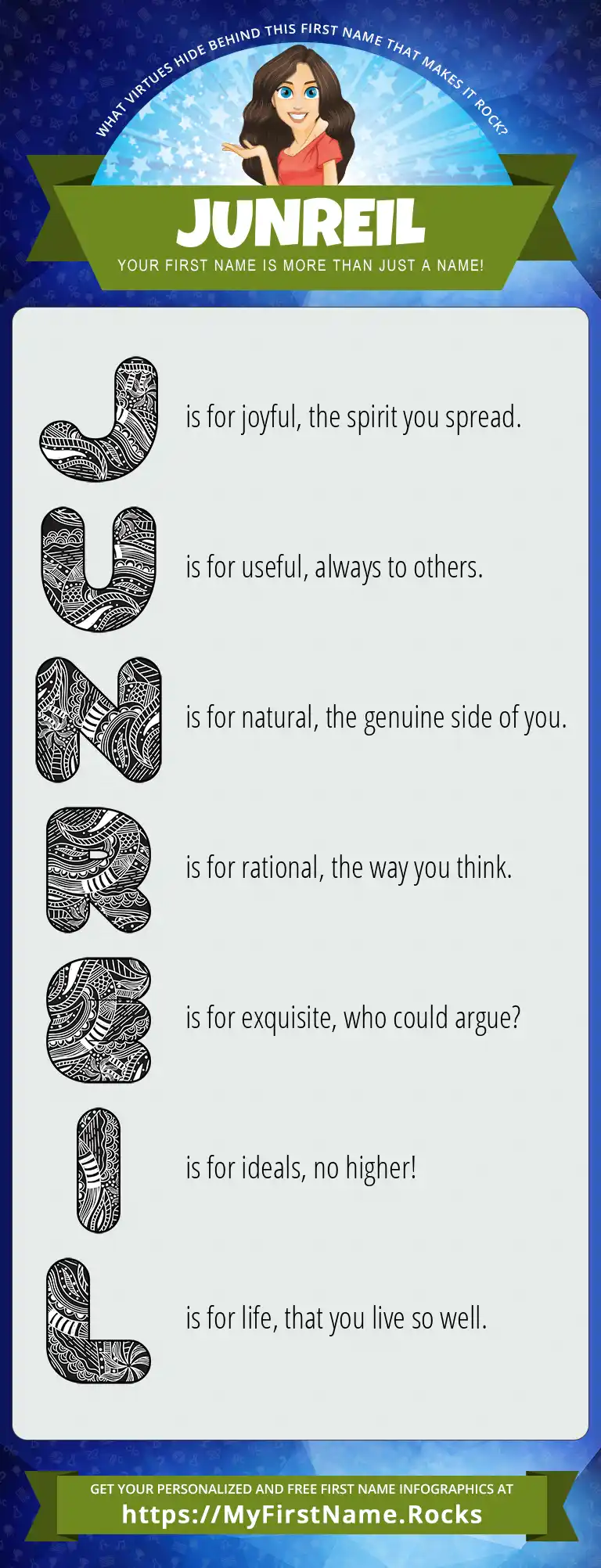 WHAT VIRTUES HIDE BEHIND THIS FIRST NAME THAT MAKES IT ROCK?

JUNREIL

YOUR FIRST NAME IS MORE THAN JUST A NAME!

J is for joyful, the spirit you spread.

U is for useful, always to others.

N is for natural, the genuine side of you.

R is for rational, the way you think.

E is for exquisite, who could argue?

I is for ideals, no higher!

L is for life, that you live so well.

GET YOUR PERSONALIZED AND FREE FIRST NAME INFOGRAPHICS AT
https://MyFirstName.Rocks