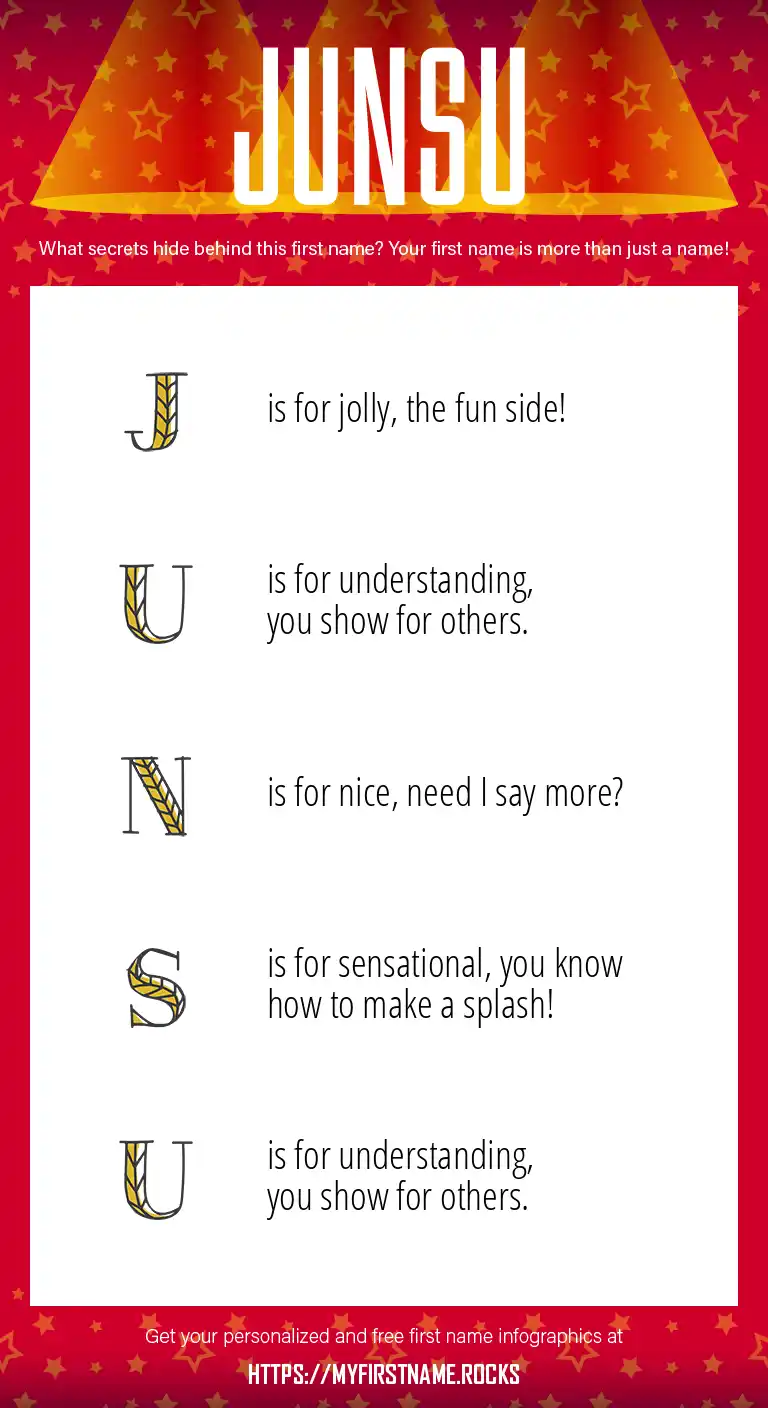 JUNSU

What secrets hide behind this first name? Your first name is more than just a name!

J is for jolly, the fun side!

U is for understanding, you show for others.

N is for nice, need I say more?

S is for sensational, you know how to make a splash!

U is for understanding, you show for others.

Get your personalized and free first name infographics at

HTTPS://MYFIRSTNAME.ROCKS